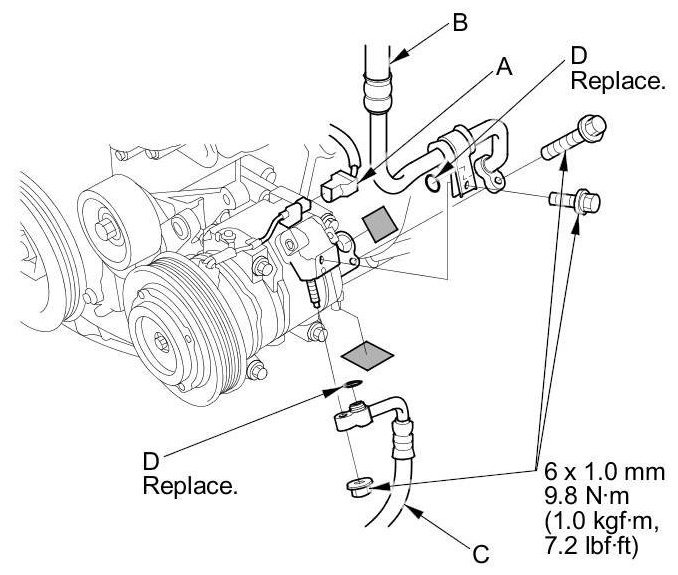 B

A

D
Replace.

D
Replace.

6 x 1.0 mm
9.8 N·m
(1.0 kgf·m,
7.2 lbf·ft)

C