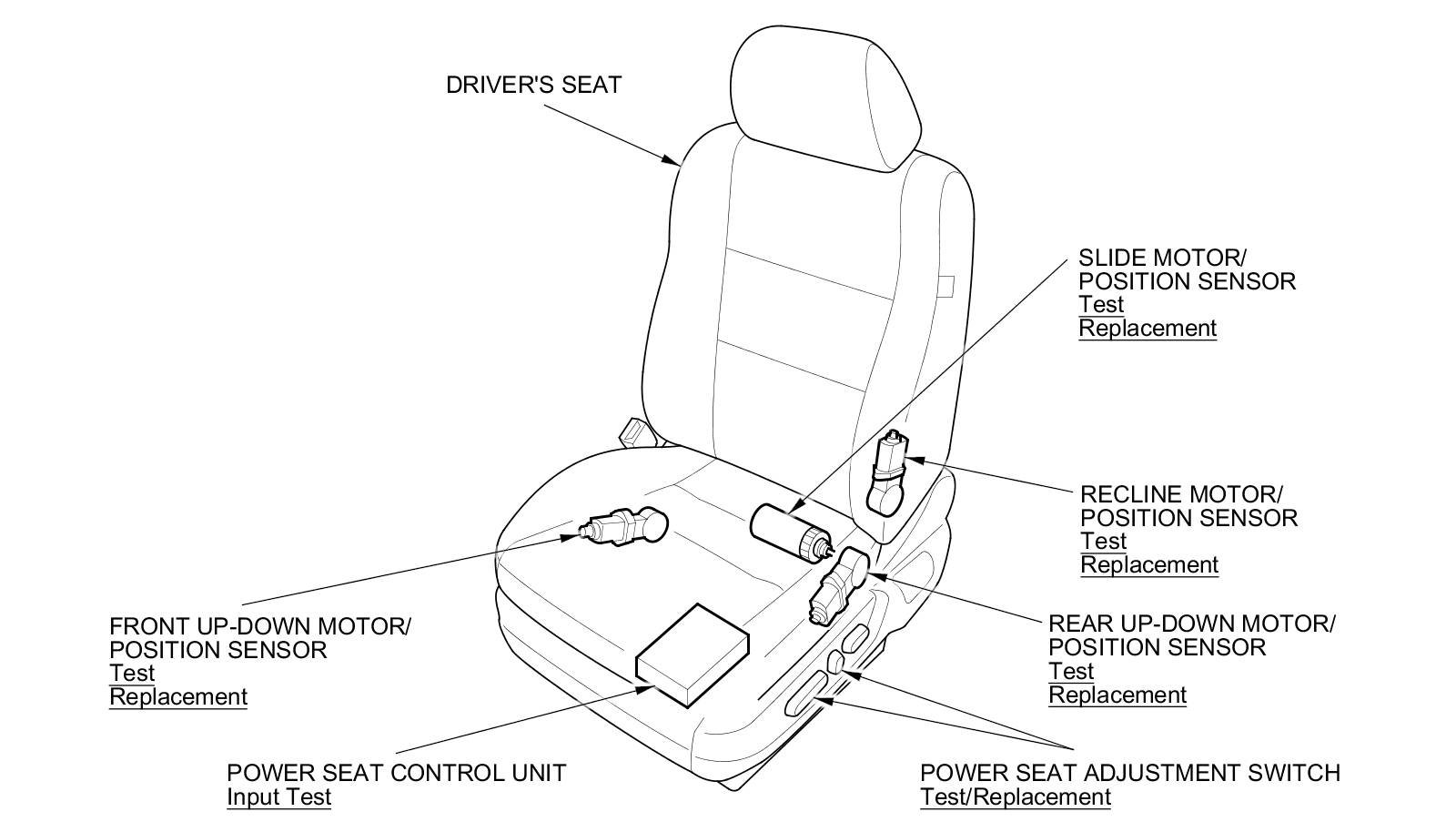 DRIVER'S SEAT

SLIDE MOTOR/
POSITION SENSOR
Test
Replacement

RECLINE MOTOR/
POSITION SENSOR
Test
Replacement

FRONT UP-DOWN MOTOR/
POSITION SENSOR
Test
Replacement

REAR UP-DOWN MOTOR/
POSITION SENSOR
Test
Replacement

POWER SEAT CONTROL UNIT
Input Test

POWER SEAT ADJUSTMENT SWITCH
Test/Replacement