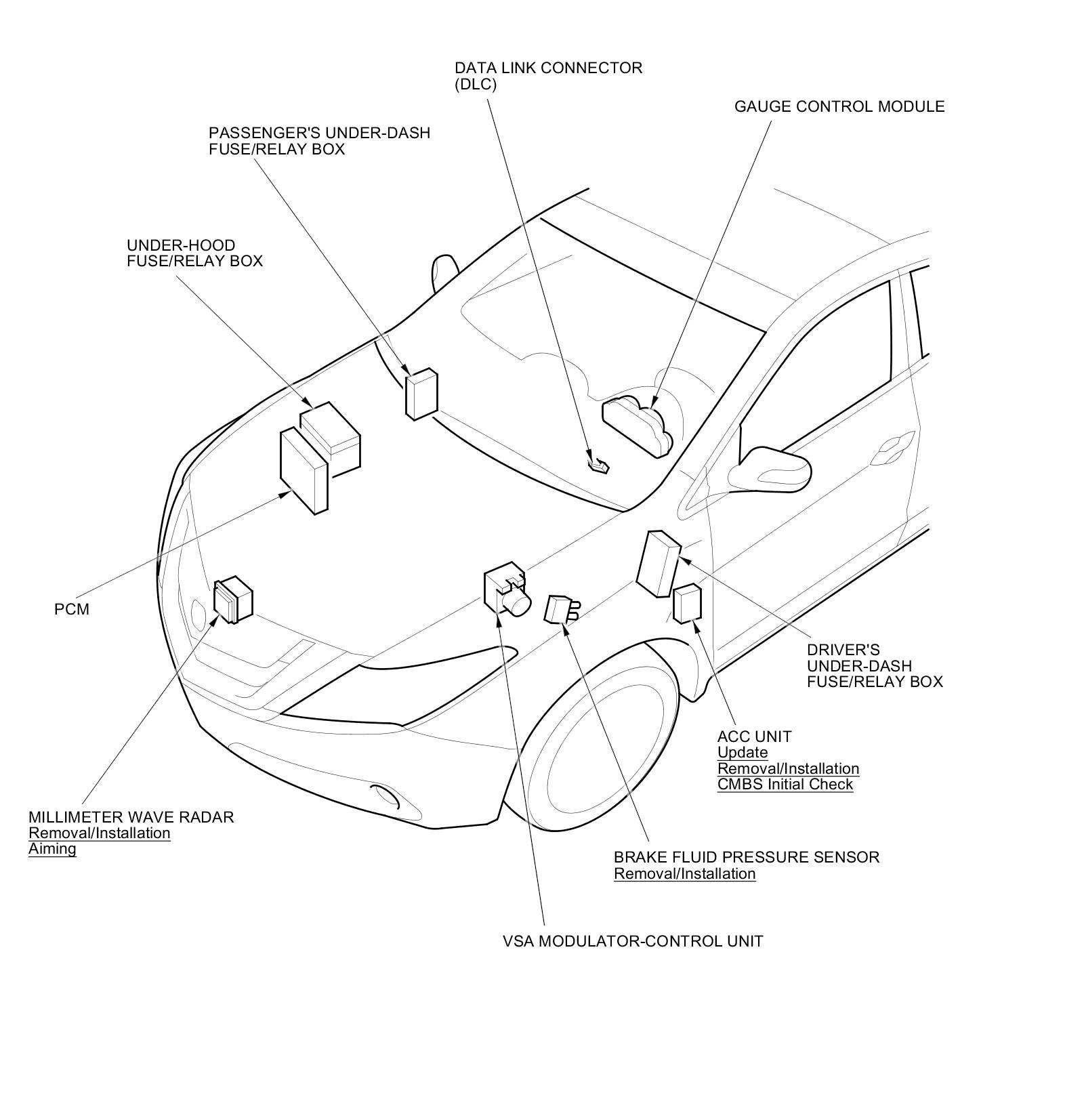 DATA LINK CONNECTOR
(DLC)

GAUGE CONTROL MODULE

PASSENGER'S UNDER-DASH
FUSE/RELAY BOX

UNDER-HOOD
FUSE/RELAY BOX

PCM

DRIVER'S
UNDER-DASH
FUSE/RELAY BOX

ACC UNIT
Update
Removal/Installation
CMBS Initial Check

MILLIMETER WAVE RADAR
Removal/Installation
Aiming

BRAKE FLUID PRESSURE SENSOR
Removal/Installation

VSA MODULATOR-CONTROL UNIT