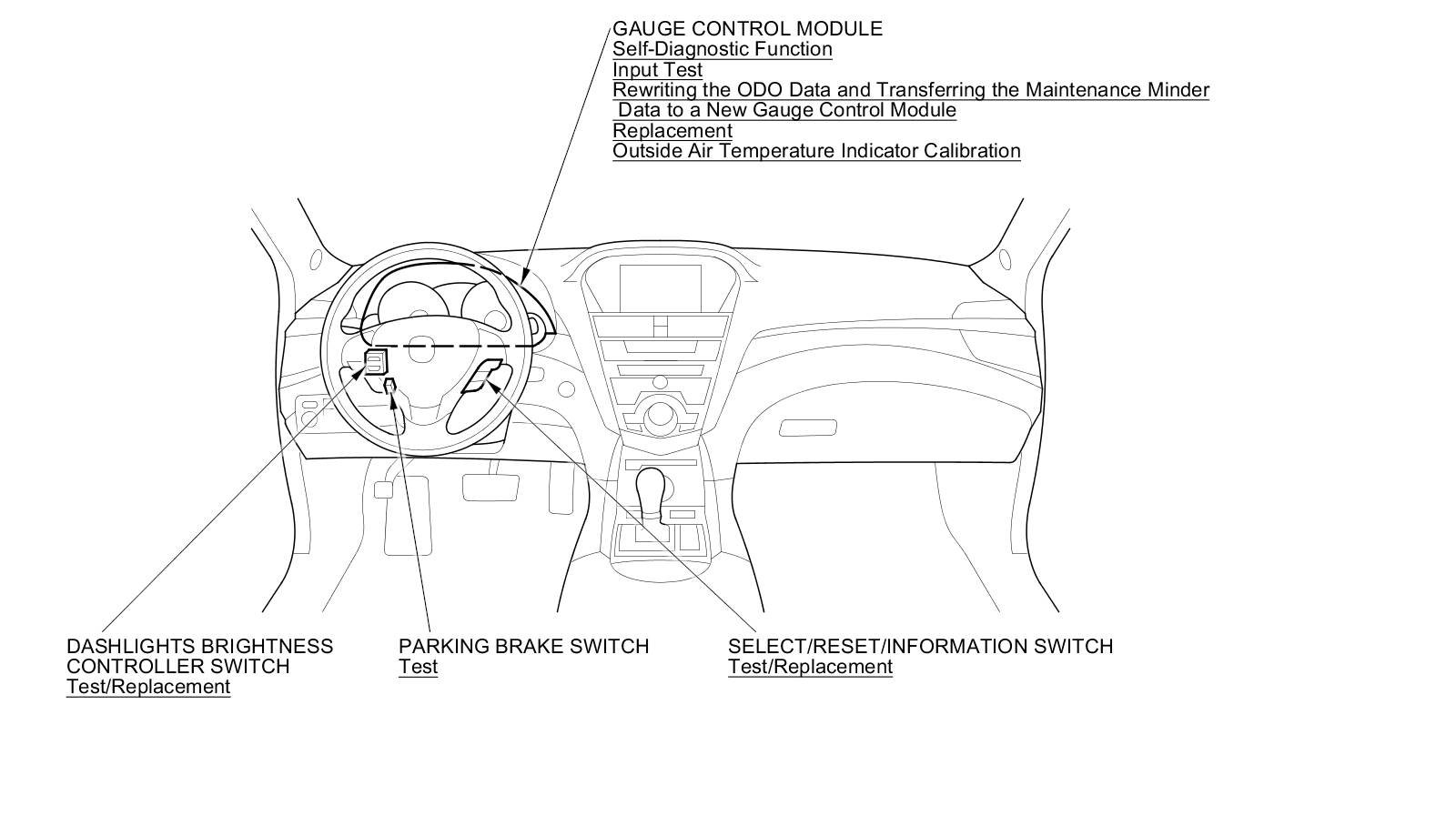 GAUGE CONTROL MODULE
Self-Diagnostic Function
Input Test
Rewriting the ODO Data and Transferring the Maintenance Minder Data to a New Gauge Control Module
Replacement
Outside Air Temperature Indicator Calibration

DASHLIGHTS BRIGHTNESS CONTROLLER SWITCH
Test/Replacement

PARKING BRAKE SWITCH
Test

SELECT/RESET/INFORMATION SWITCH
Test/Replacement