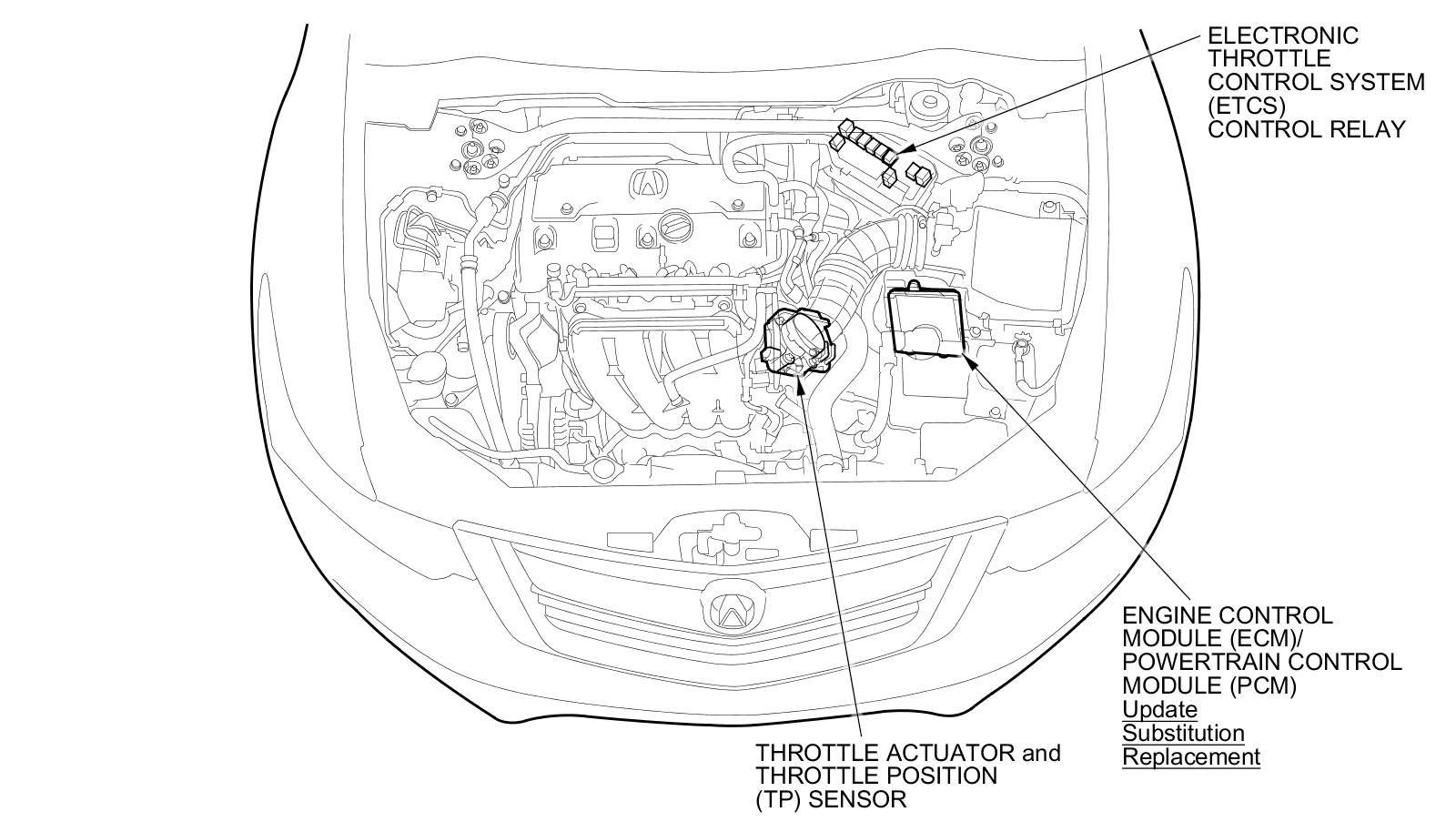 ELECTRONIC THROTTLE CONTROL SYSTEM (ETCS) CONTROL RELAY

ENGINE CONTROL MODULE (ECM)/ POWERTRAIN CONTROL MODULE (PCM)
Update
Substitution
Replacement

THROTTLE ACTUATOR and THROTTLE POSITION (TP) SENSOR