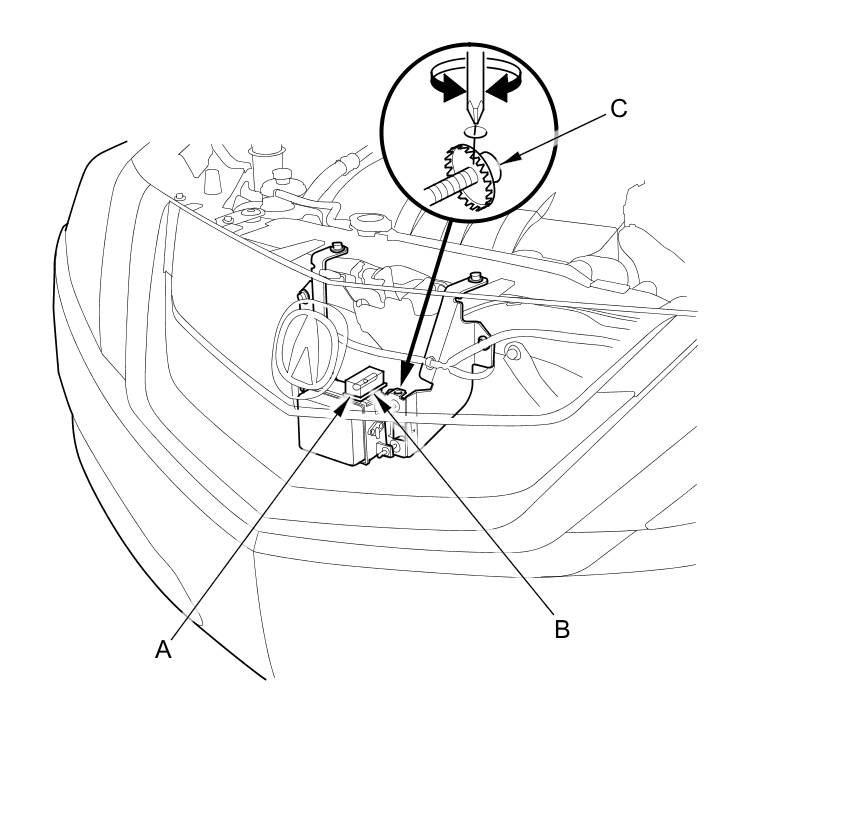 C

A

B