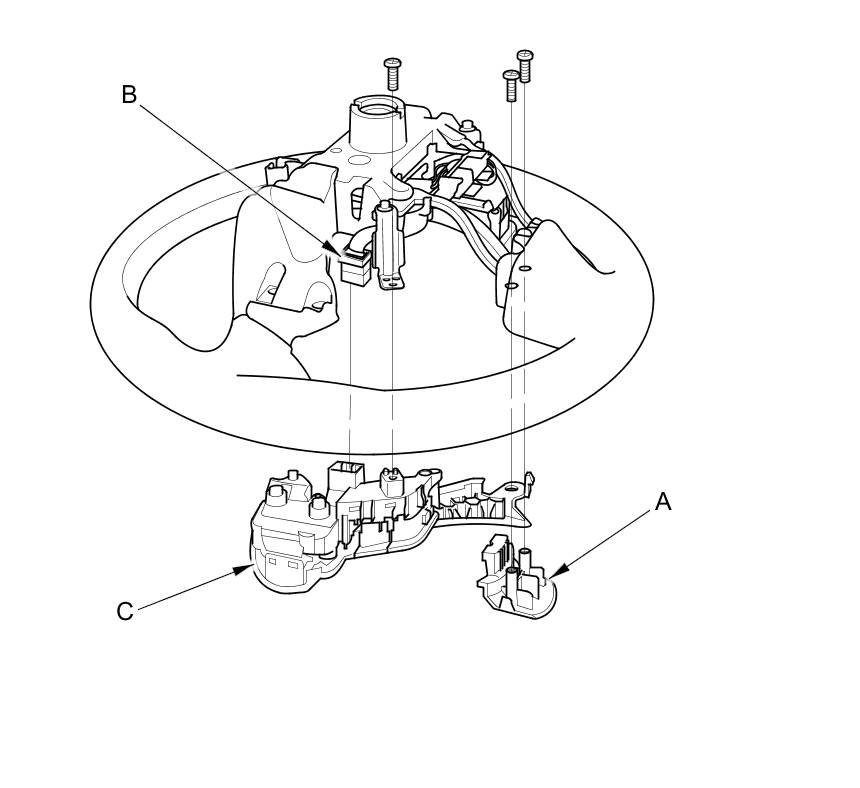 B

A

C