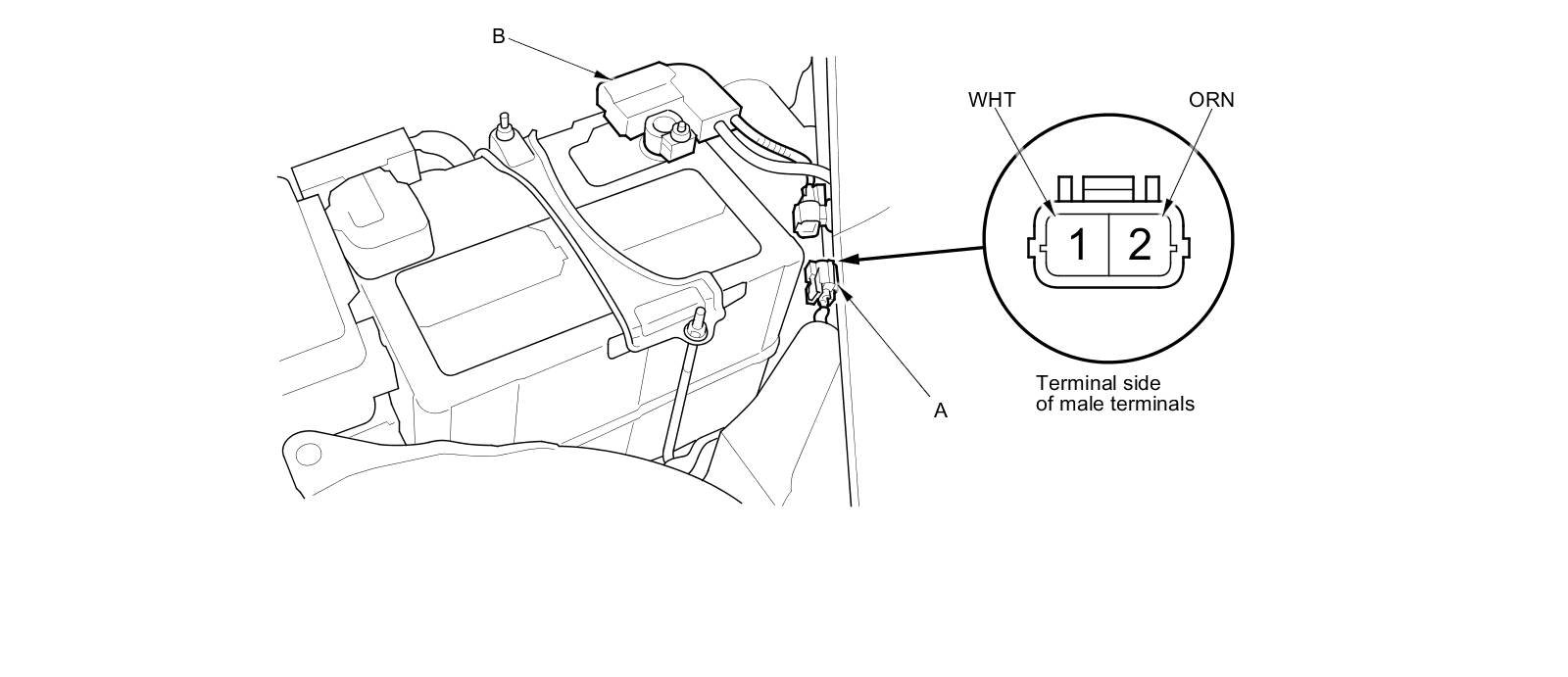 B

WHT ORN

1 2

A

Terminal side
of male terminals