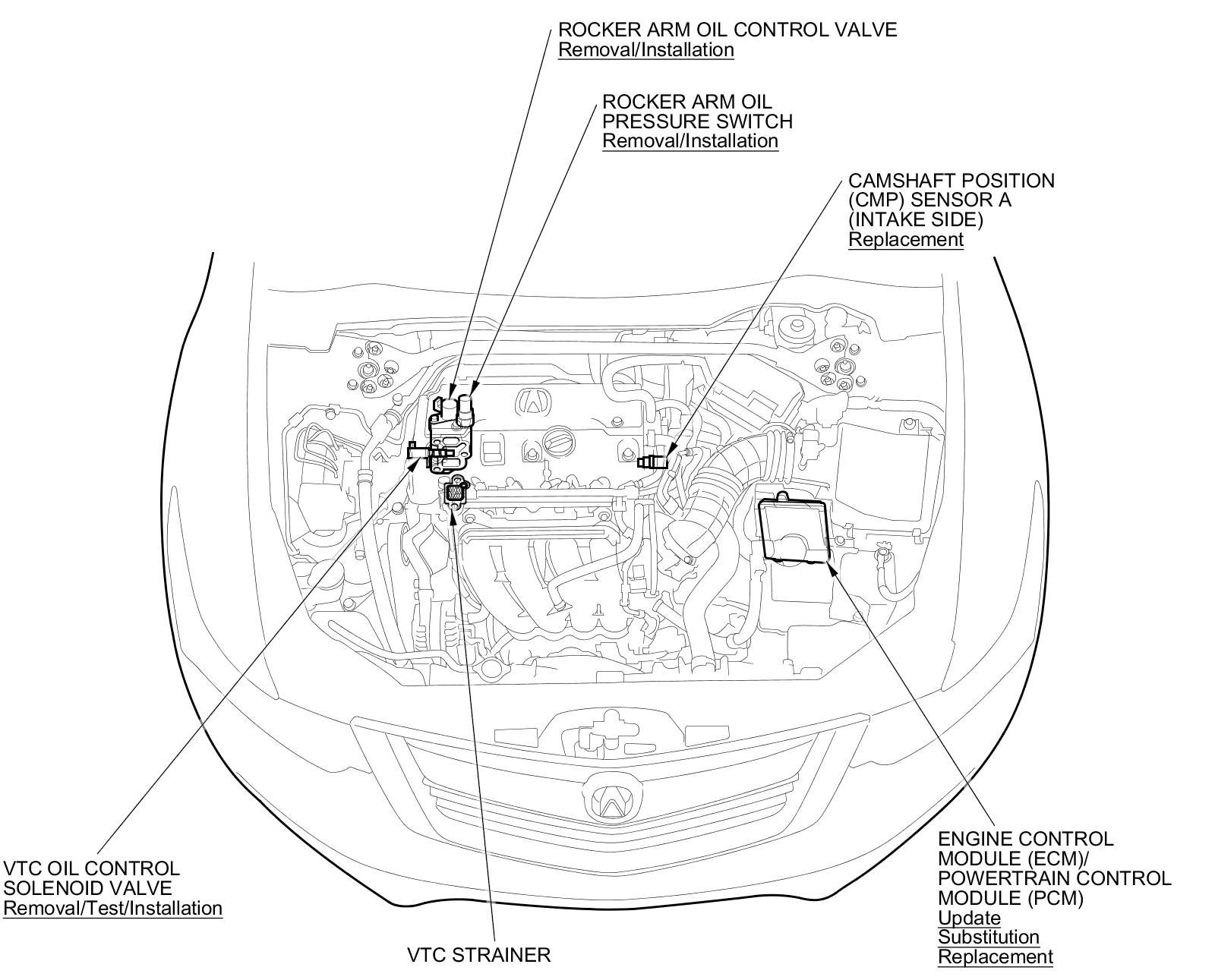 ROCKER ARM OIL CONTROL VALVE
Removal/Installation

ROCKER ARM OIL
PRESSURE SWITCH
Removal/Installation

CAMSHAFT POSITION
(CMP) SENSOR A
(INTAKE SIDE)
Replacement

VTC OIL CONTROL
SOLENOID VALVE
Removal/Test/Installation

VTC STRAINER

ENGINE CONTROL
MODULE (ECM)/
POWERTRAIN CONTROL
MODULE (PCM)
Update
Substitution
Replacement