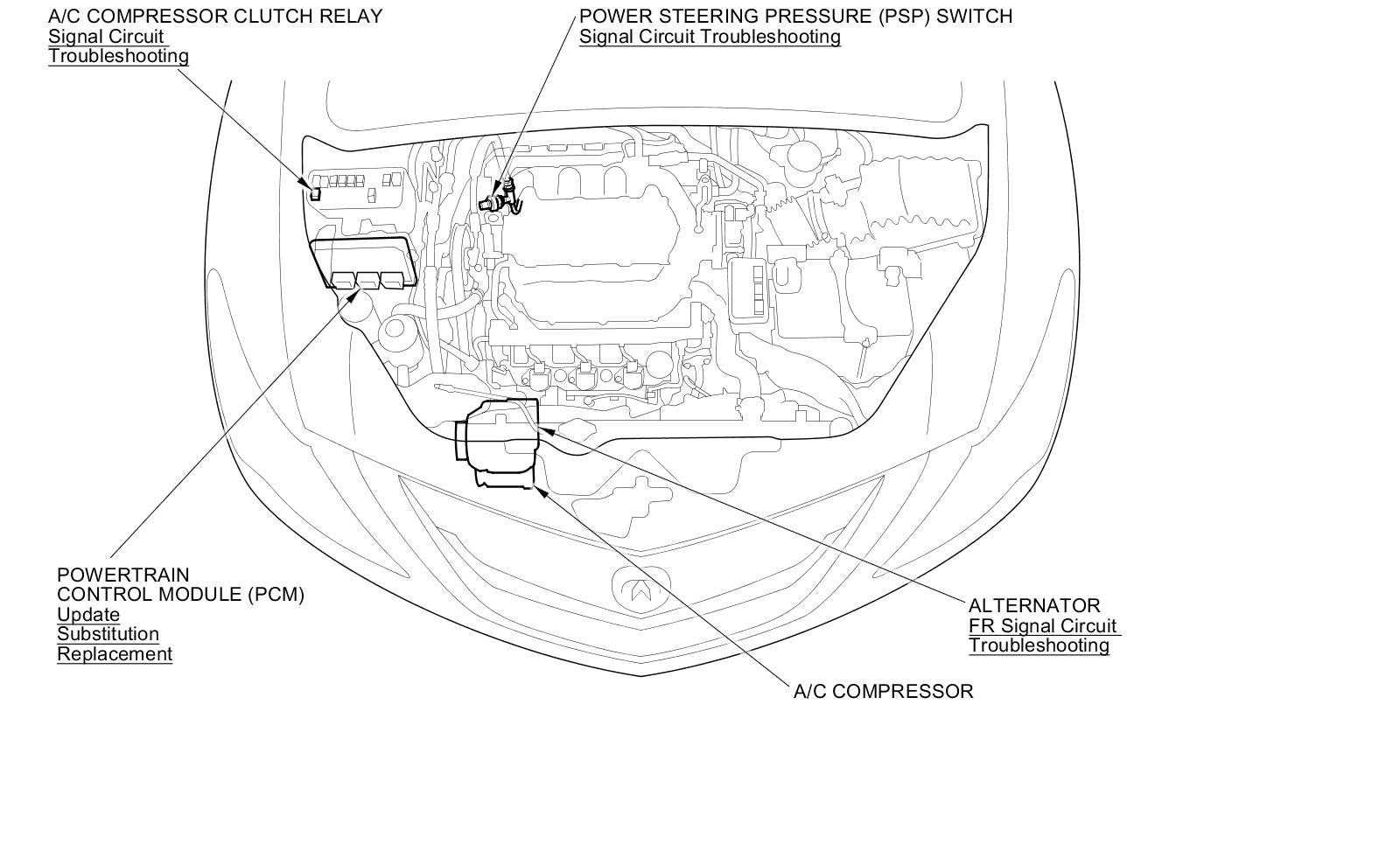 A/C COMPRESSOR CLUTCH RELAY
Signal Circuit
Troubleshooting

POWER STEERING PRESSURE (PSP) SWITCH
Signal Circuit Troubleshooting

POWERTRAIN
CONTROL MODULE (PCM)
Update
Substitution
Replacement

ALTERNATOR
FR Signal Circuit
Troubleshooting

A/C COMPRESSOR