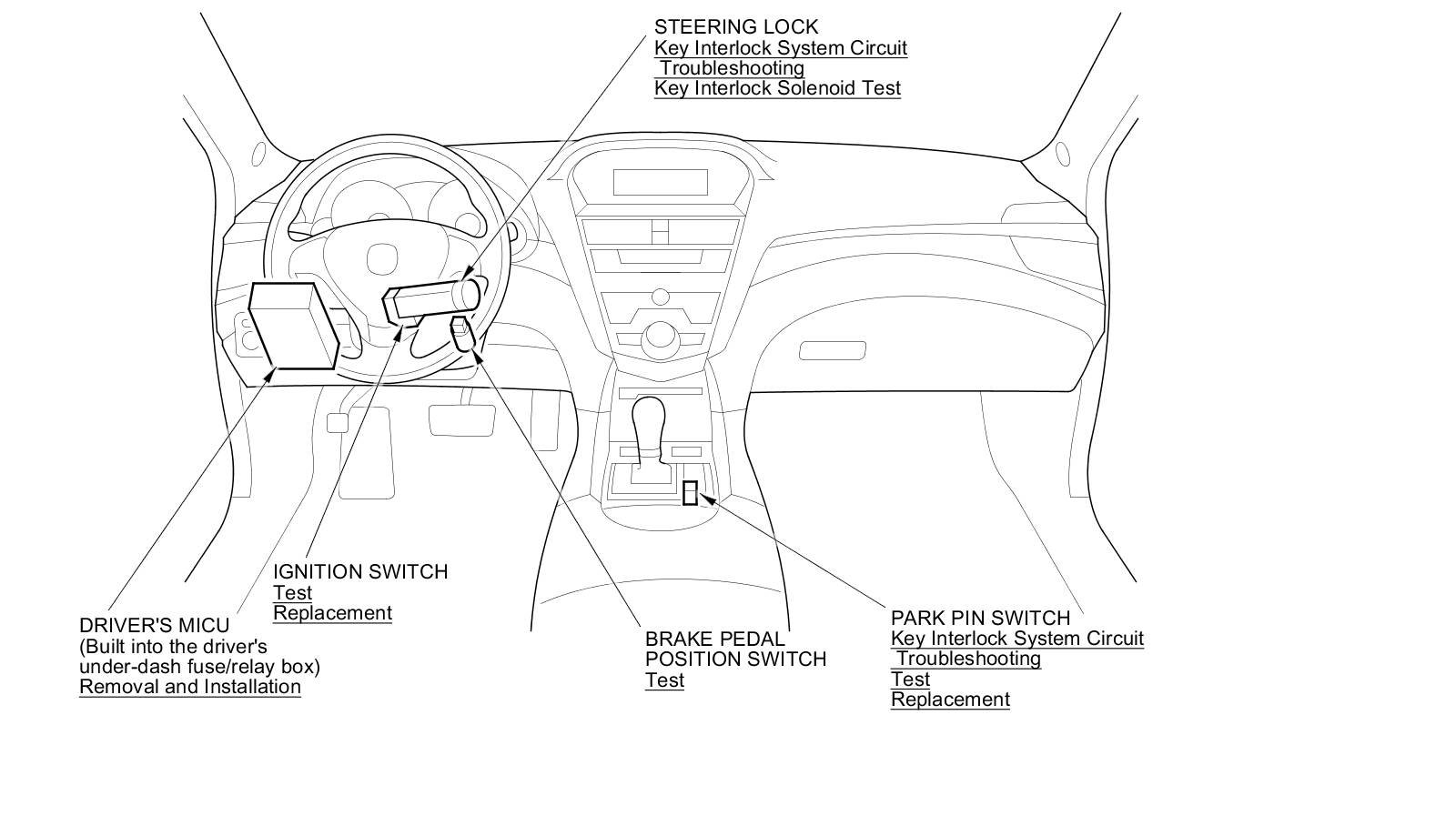 STEERING LOCK
Key Interlock System Circuit Troubleshooting
Key Interlock Solenoid Test

IGNITION SWITCH
Test
Replacement

DRIVER'S MICU
(Built into the driver's under-dash fuse/relay box)
Removal and Installation

BRAKE PEDAL POSITION SWITCH
Test

PARK PIN SWITCH
Key Interlock System Circuit Troubleshooting
Test
Replacement