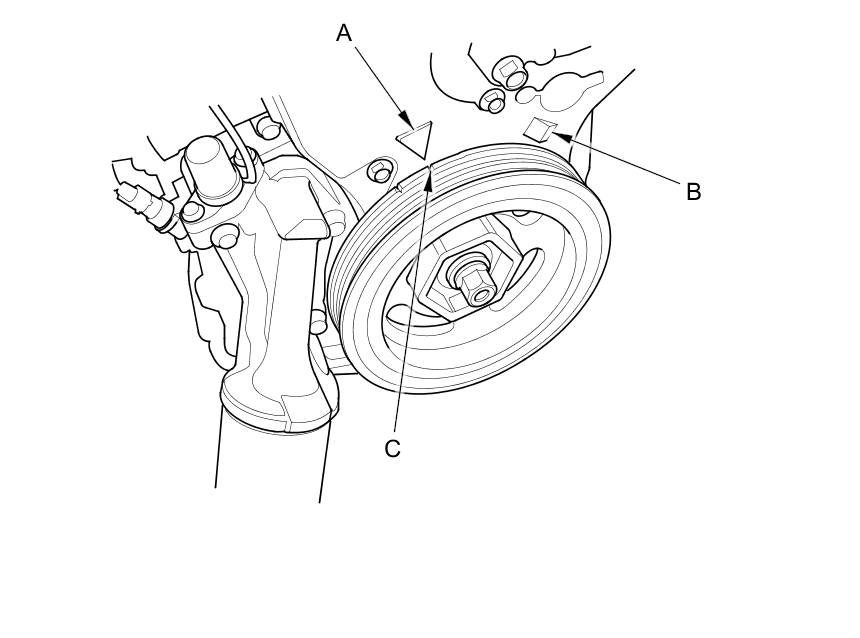 A

B

C