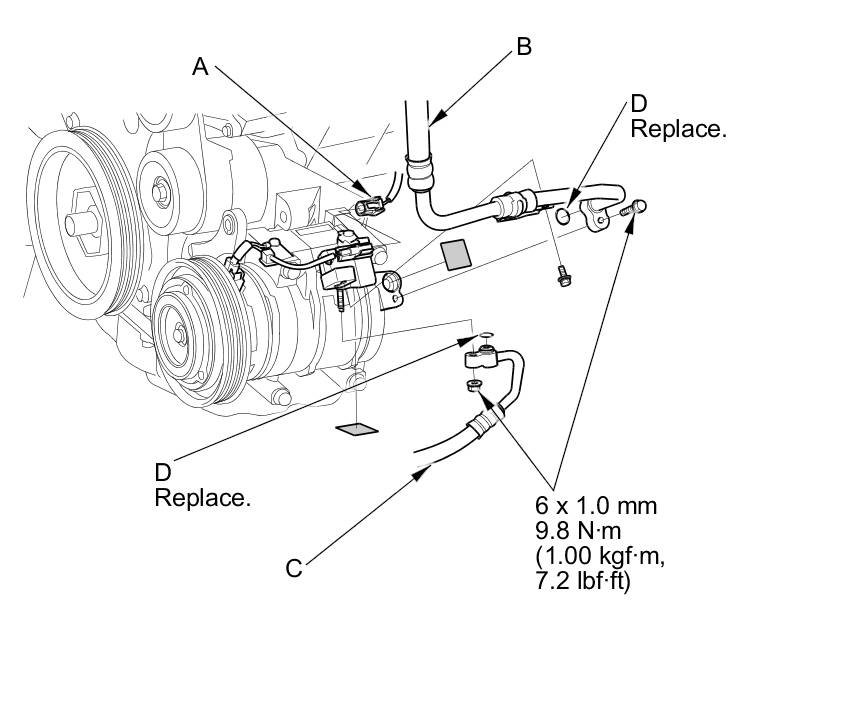 A

B

D
Replace.

D
Replace.

C

6 x 1.0 mm
9.8 N·m
(1.00 kgf·m,
7.2 lbf·ft)