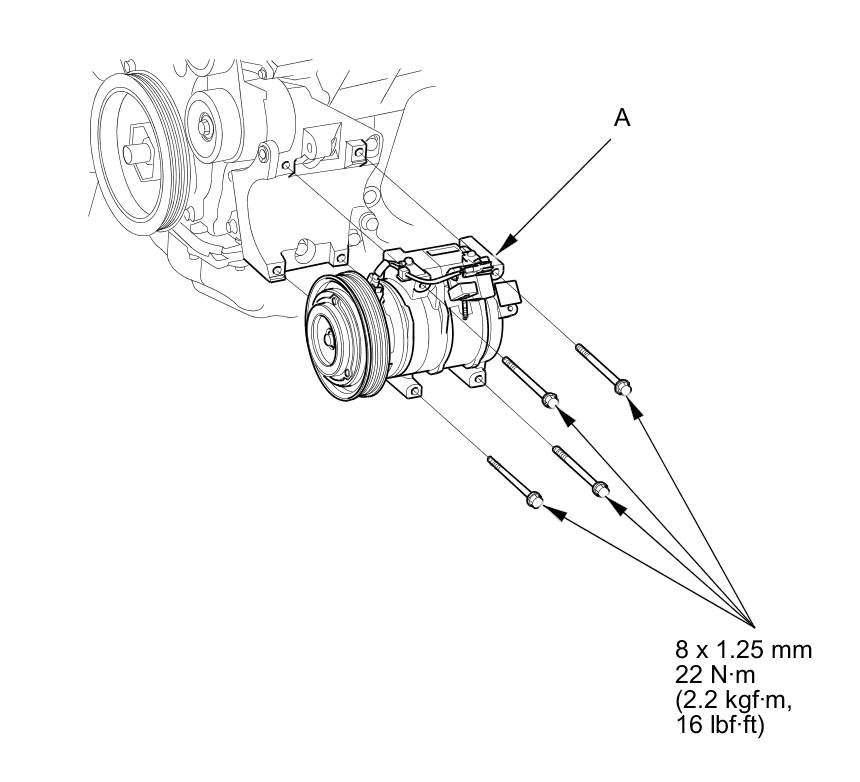 A

8 x 1.25 mm
22 N·m
(2.2 kgf·m,
16 lbf·ft)