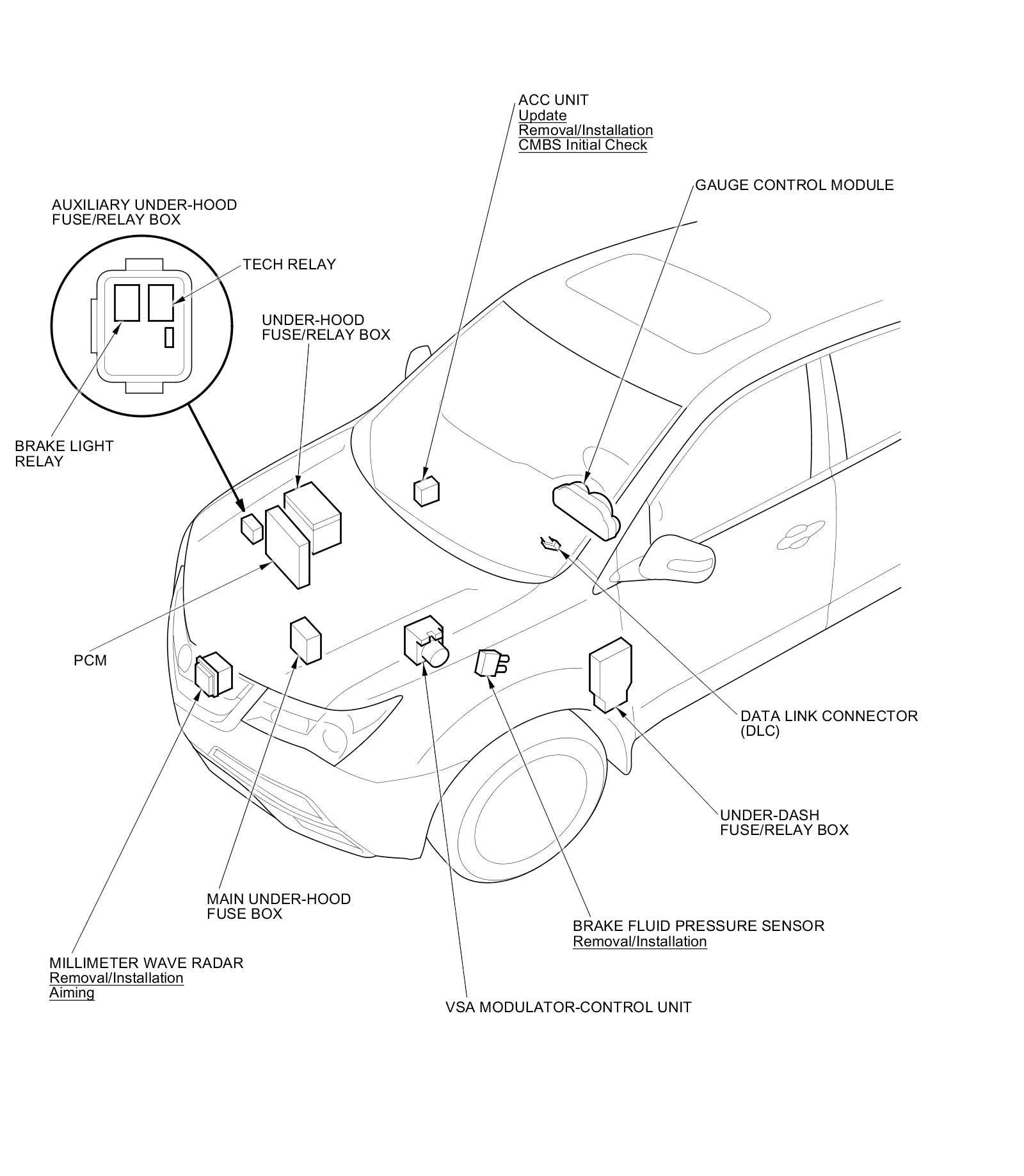 ACC UNIT
Update
Removal/Installation
CMBS Initial Check

GAUGE CONTROL MODULE

AUXILIARY UNDER-HOOD FUSE/RELAY BOX

TECH RELAY

UNDER-HOOD FUSE/RELAY BOX

BRAKE LIGHT RELAY

PCM

DATA LINK CONNECTOR (DLC)

UNDER-DASH FUSE/RELAY BOX

MAIN UNDER-HOOD FUSE BOX

BRAKE FLUID PRESSURE SENSOR
Removal/Installation

MILLIMETER WAVE RADAR
Removal/Installation
Aiming

VSA MODULATOR-CONTROL UNIT