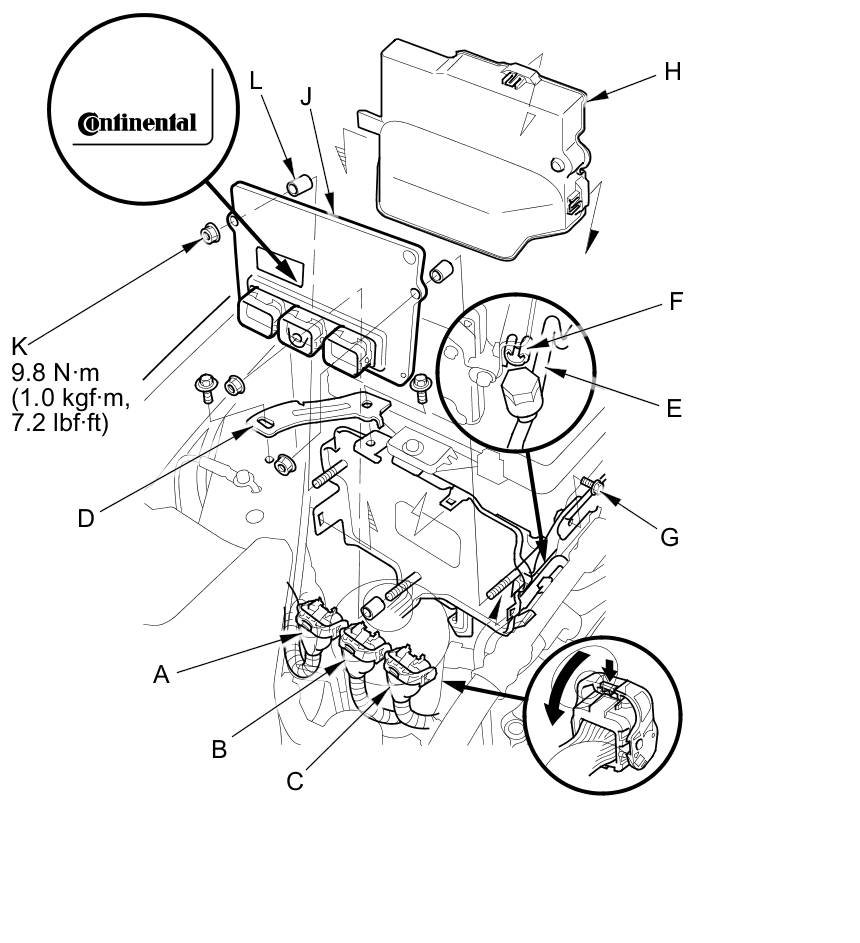 Continental

L

J

H

K
9.8 N·m
(1.0 kgf·m,
7.2 lbf·ft)

F

E

D

G

A

B

C