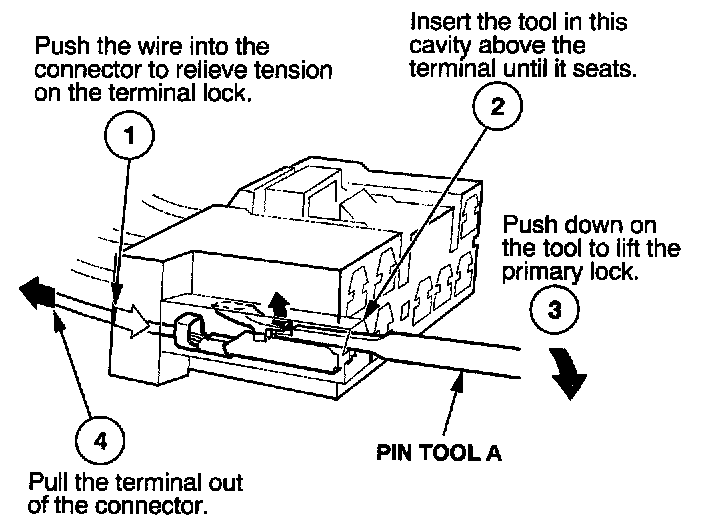 Push the wire into the connector to relieve tension on the terminal lock.

1

Insert the tool in this cavity above the terminal until it seats.

2

Push down on the tool to lift the primary lock.

3

4

Pull the terminal out of the connector.

PIN TOOL A