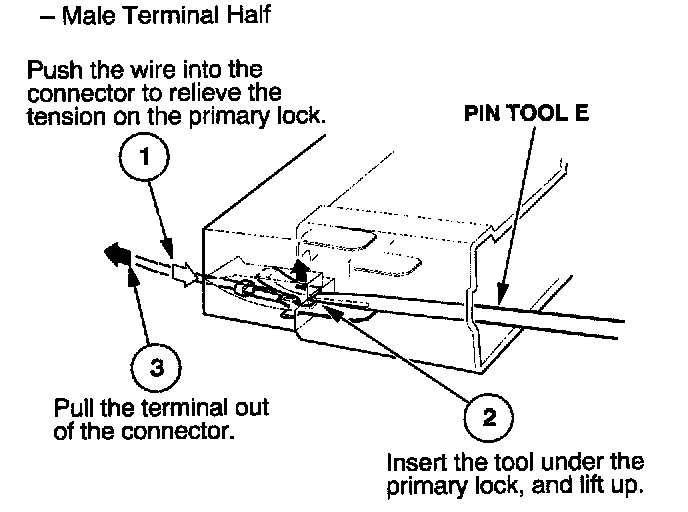 – Male Terminal Half

Push the wire into the connector to relieve the tension on the primary lock.

PIN TOOL E

1

3

Pull the terminal out of the connector.

2

Insert the tool under the primary lock, and lift up.