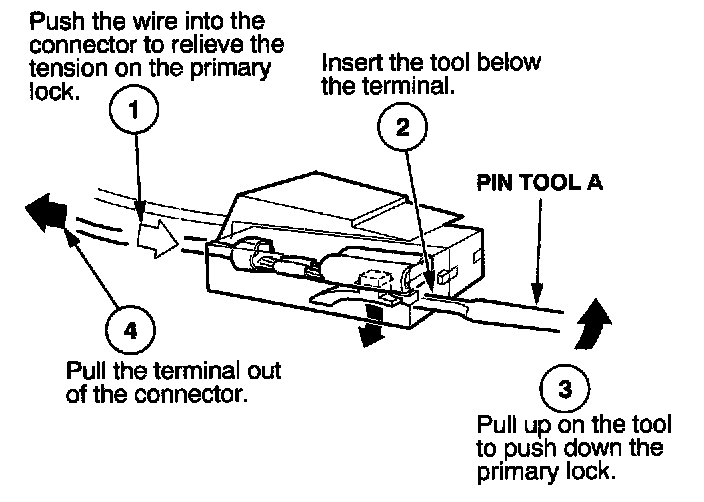 Push the wire into the connector to relieve the tension on the primary lock.

1

Insert the tool below the terminal.

2

PIN TOOL A

4

Pull the terminal out of the connector.

3

Pull up on the tool to push down the primary lock.