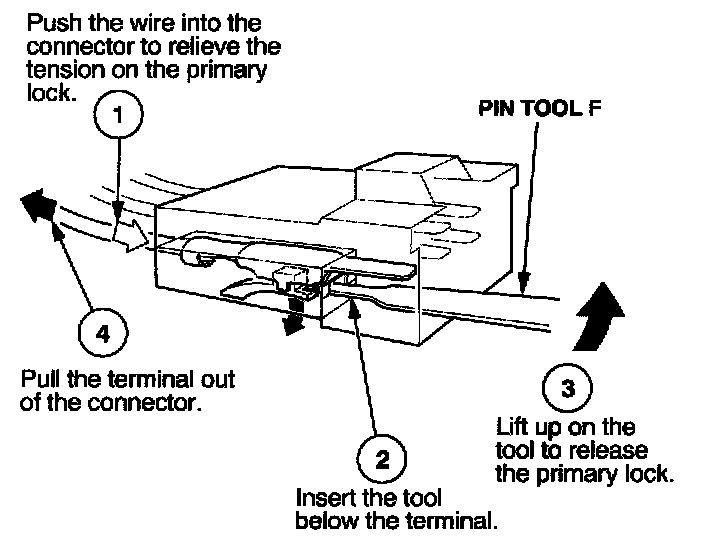 Push the wire into the connector to relieve the tension on the primary lock.

1

PIN TOOL F

4

Pull the terminal out of the connector.

3

Lift up on the tool to release the primary lock.

2

Insert the tool below the terminal.