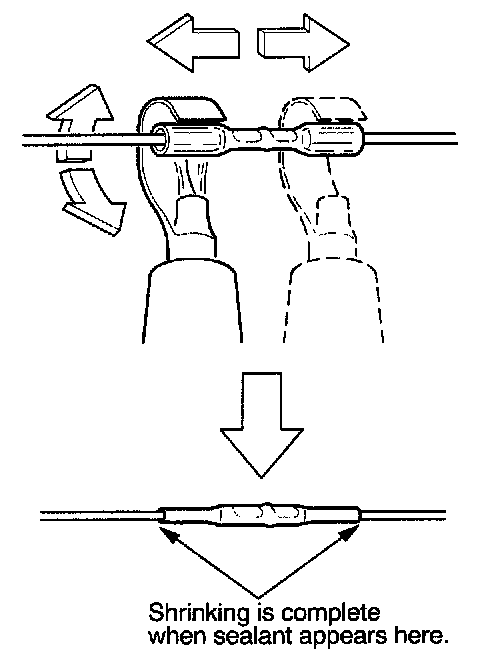 Shrinking is complete when sealant appears here.