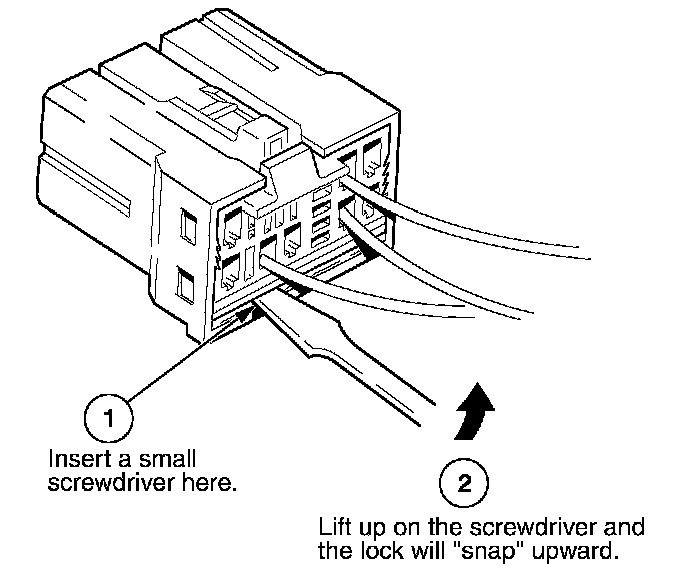 1

Insert a small screwdriver here.

2

Lift up on the screwdriver and the lock will "snap" upward.