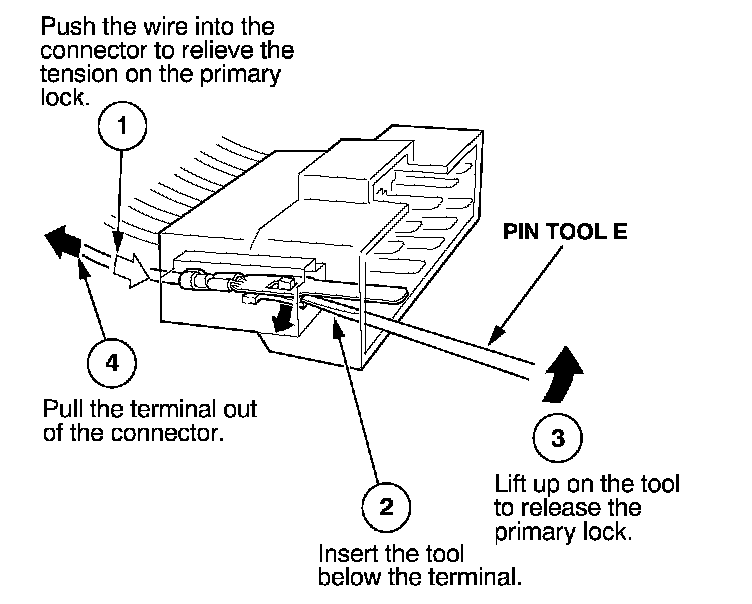 Push the wire into the connector to relieve the tension on the primary lock.

1

PIN TOOL E

4

Pull the terminal out of the connector.

3

Lift up on the tool to release the primary lock.

2

Insert the tool below the terminal.