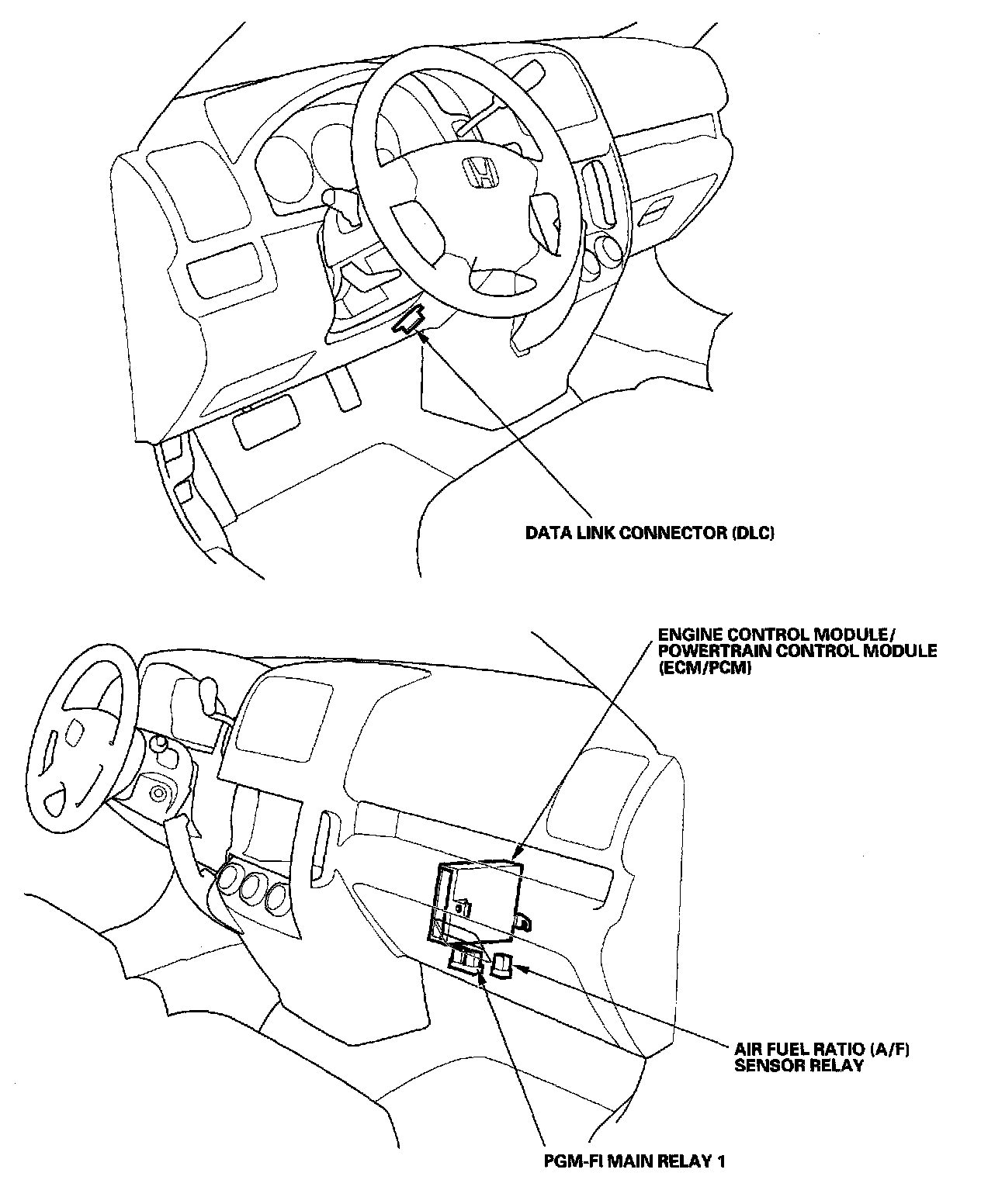 DATA LINK CONNECTOR (DLC)

ENGINE CONTROL MODULE/ POWERTRAIN CONTROL MODULE (ECM/PCM)

AIR FUEL RATIO (A/F) SENSOR RELAY

PGM-FI MAIN RELAY 1