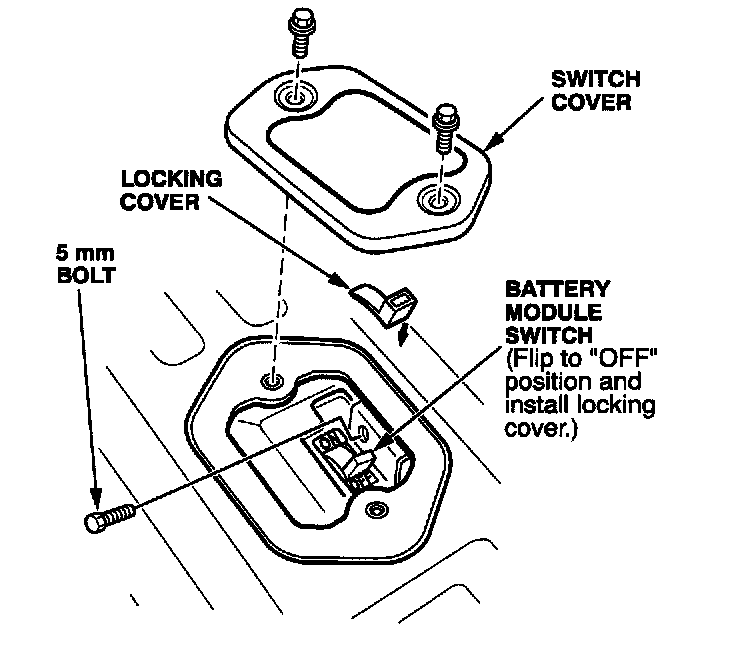 SWITCH COVER

LOCKING COVER

5 mm BOLT

BATTERY MODULE SWITCH
(Flip to "OFF" position and install locking cover.)

ON

OFF