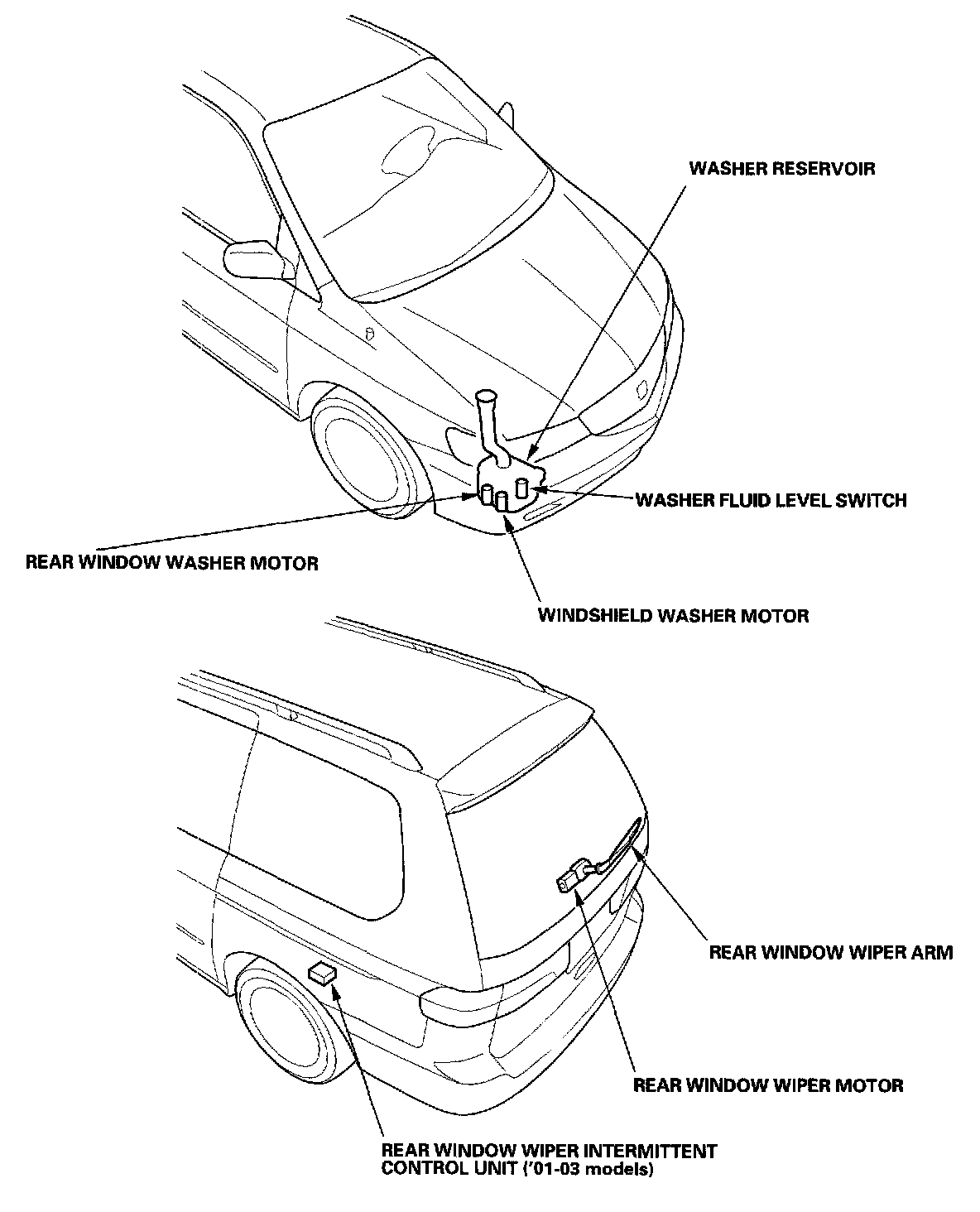 WASHER RESERVOIR

WASHER FLUID LEVEL SWITCH

REAR WINDOW WASHER MOTOR

WINDSHIELD WASHER MOTOR

REAR WINDOW WIPER ARM

REAR WINDOW WIPER MOTOR

REAR WINDOW WIPER INTERMITTENT CONTROL UNIT ('01-03 models)