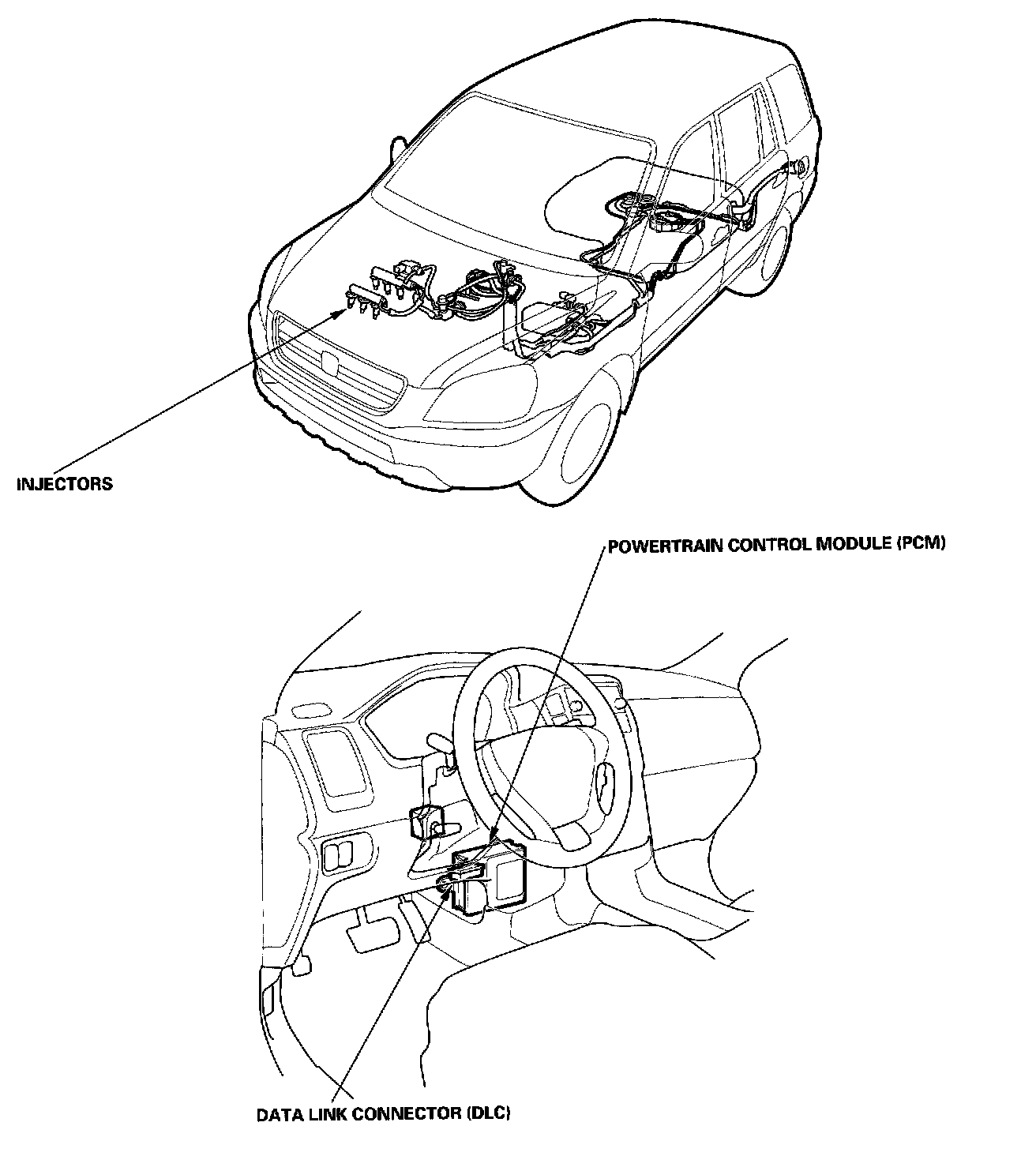 INJECTORS

POWERTRAIN CONTROL MODULE (PCM)

DATA LINK CONNECTOR (DLC)