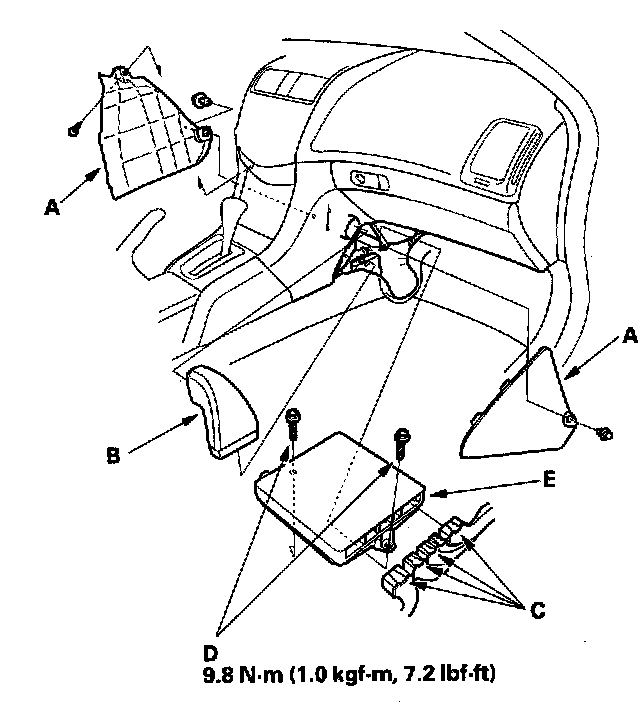 A

A

B

E

C

D
9.8 N·m (1.0 kgf·m, 7.2 lbf·ft)