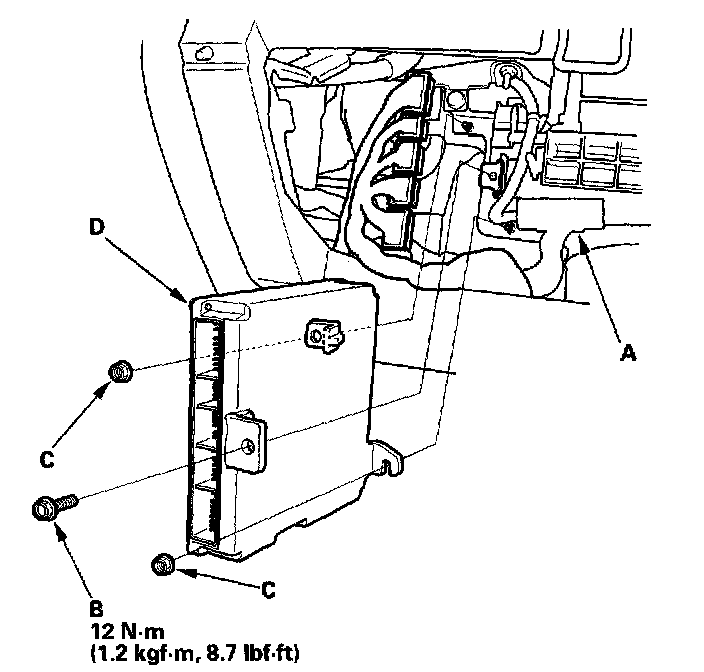 D

A

C

C

B
12 N·m
(1.2 kgf·m, 8.7 lbf·ft)