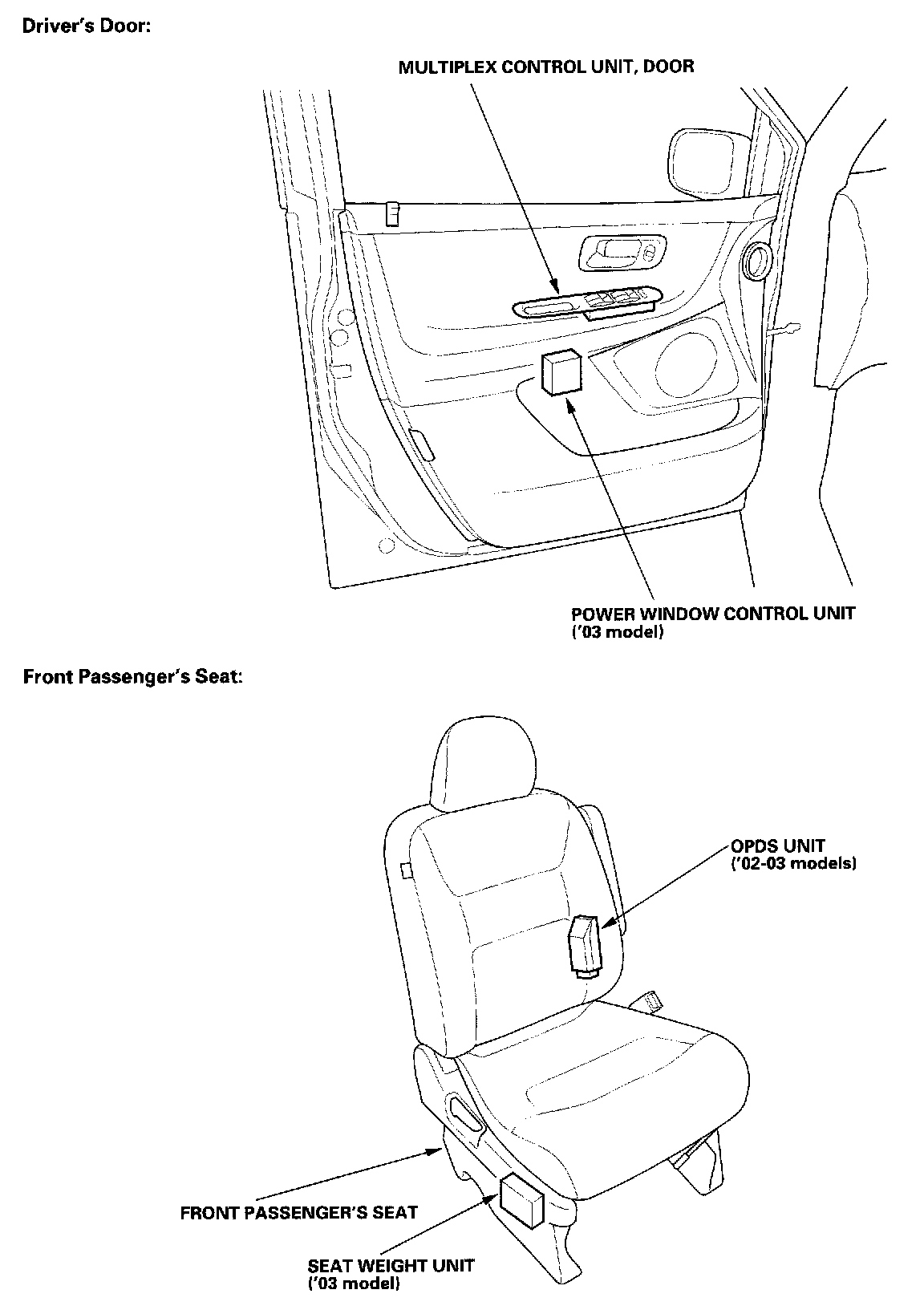 Driver's Door:

MULTIPLEX CONTROL UNIT, DOOR

POWER WINDOW CONTROL UNIT ('03 model)

Front Passenger's Seat:

OPDS UNIT ('02-03 models)

FRONT PASSENGER'S SEAT

SEAT WEIGHT UNIT ('03 model)