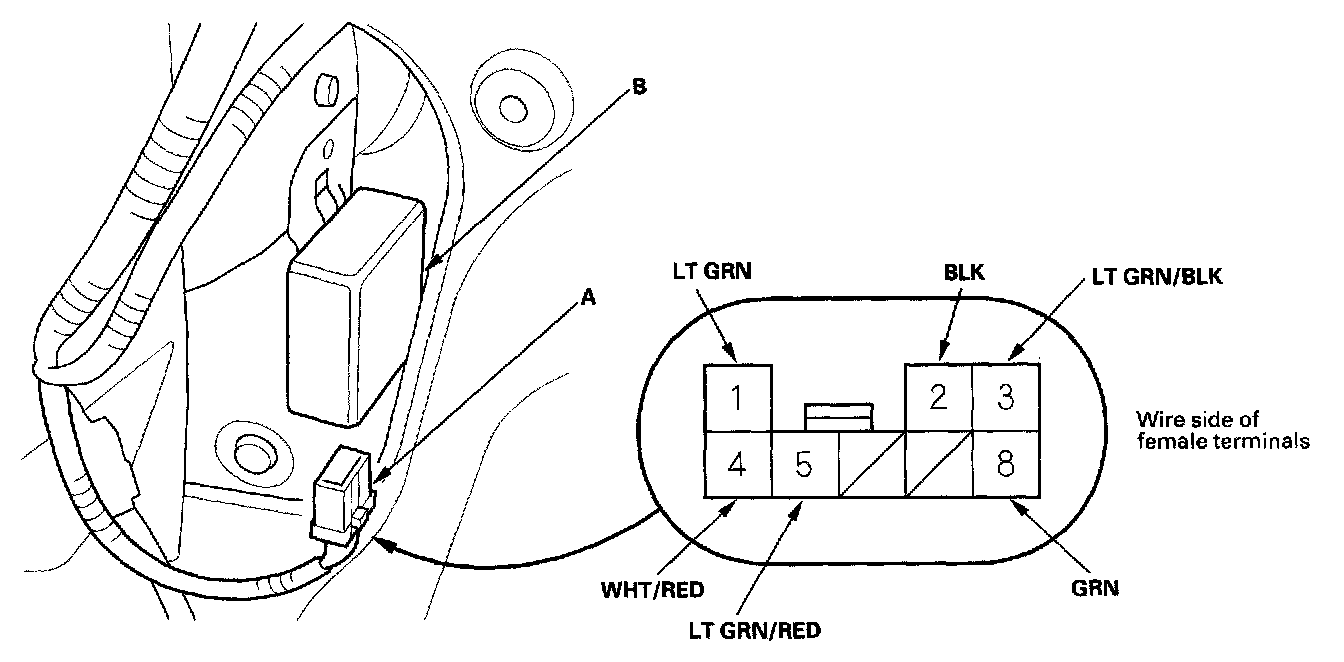 B

A

LT GRN

BLK

LT GRN/BLK

1

2

3

4

5

8

Wire side of female terminals

WHT/RED

LT GRN/RED

GRN