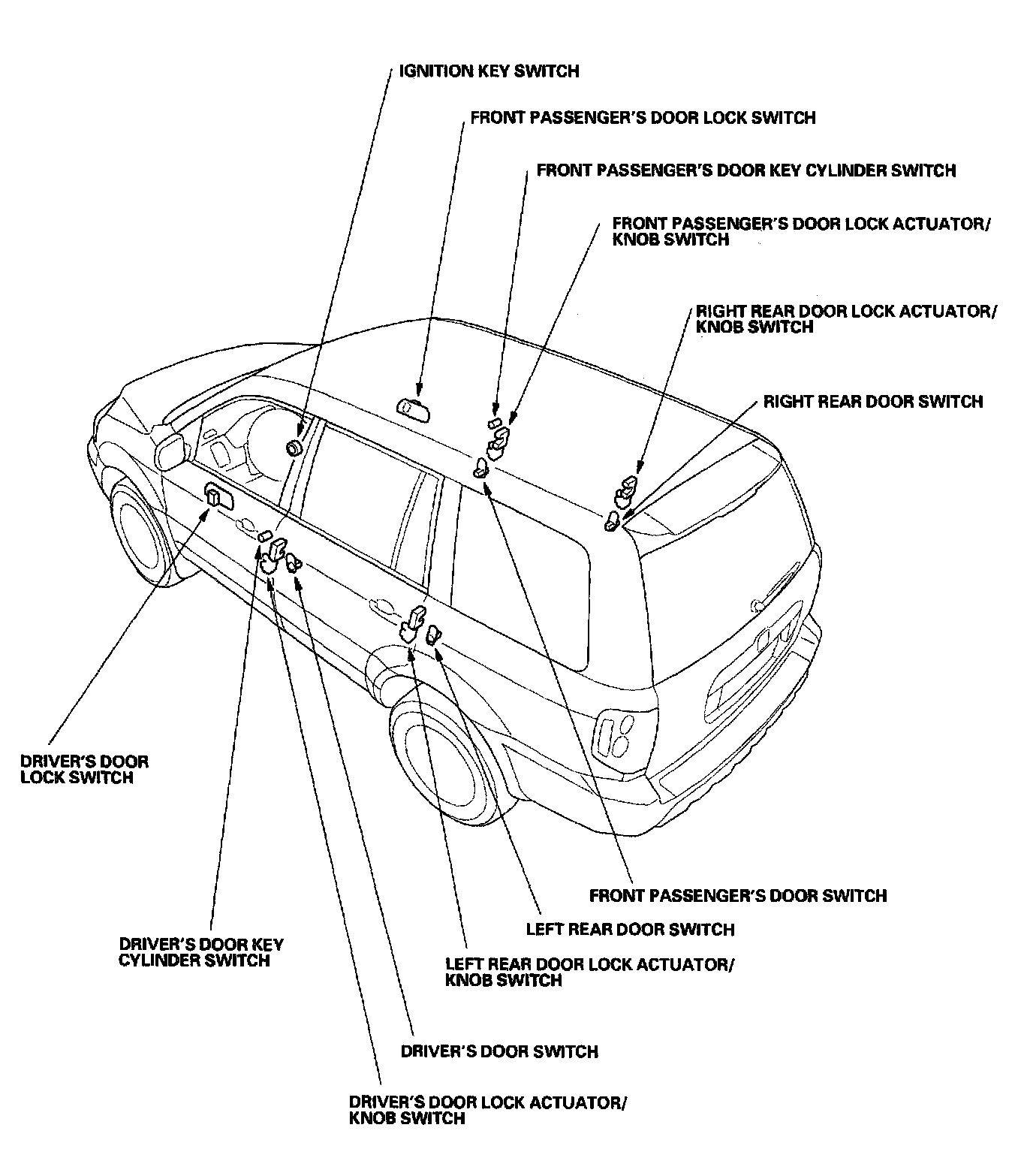 IGNITION KEY SWITCH

FRONT PASSENGER'S DOOR LOCK SWITCH

FRONT PASSENGER'S DOOR KEY CYLINDER SWITCH

FRONT PASSENGER'S DOOR LOCK ACTUATOR/ KNOB SWITCH

RIGHT REAR DOOR LOCK ACTUATOR/ KNOB SWITCH

RIGHT REAR DOOR SWITCH

DRIVER'S DOOR LOCK SWITCH

FRONT PASSENGER'S DOOR SWITCH

LEFT REAR DOOR SWITCH

DRIVER'S DOOR KEY CYLINDER SWITCH

LEFT REAR DOOR LOCK ACTUATOR/ KNOB SWITCH

DRIVER'S DOOR SWITCH

DRIVER'S DOOR LOCK ACTUATOR/ KNOB SWITCH