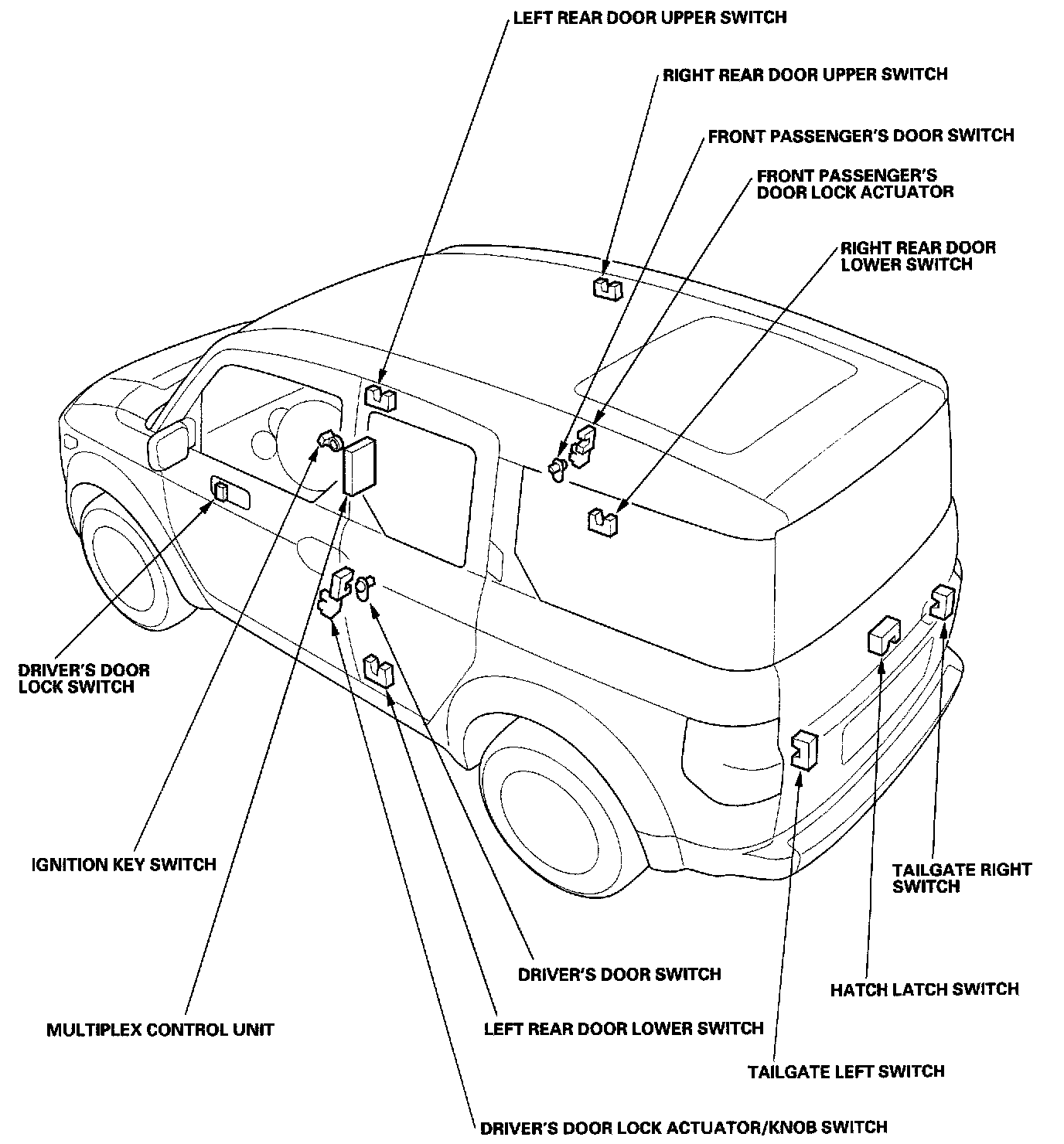 LEFT REAR DOOR UPPER SWITCH

RIGHT REAR DOOR UPPER SWITCH

FRONT PASSENGER'S DOOR SWITCH

FRONT PASSENGER'S DOOR LOCK ACTUATOR

RIGHT REAR DOOR LOWER SWITCH

DRIVER'S DOOR LOCK SWITCH

IGNITION KEY SWITCH

TAILGATE RIGHT SWITCH

DRIVER'S DOOR SWITCH

HATCH LATCH SWITCH

MULTIPLEX CONTROL UNIT

LEFT REAR DOOR LOWER SWITCH

TAILGATE LEFT SWITCH

DRIVER'S DOOR LOCK ACTUATOR/KNOB SWITCH