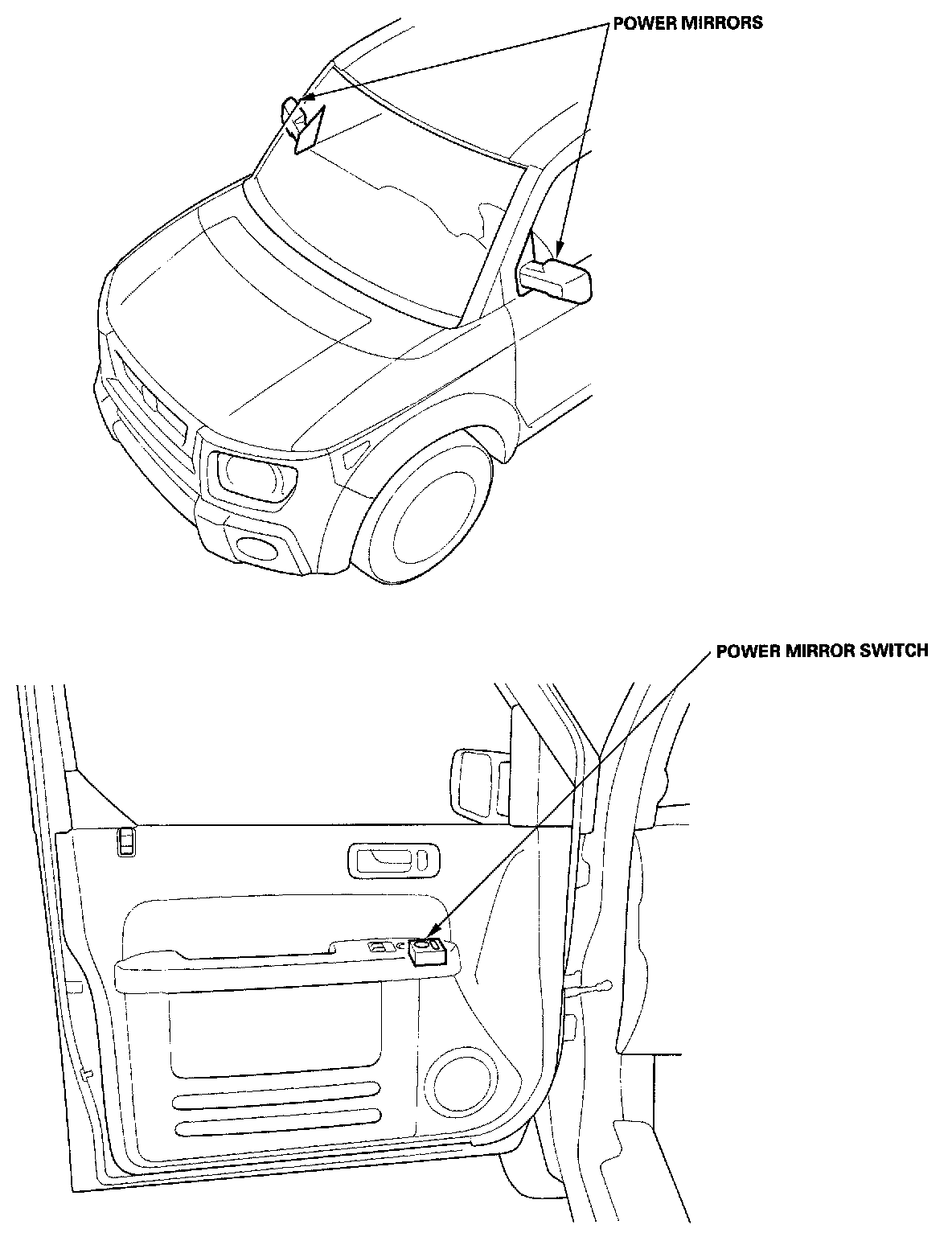 POWER MIRRORS

POWER MIRROR SWITCH