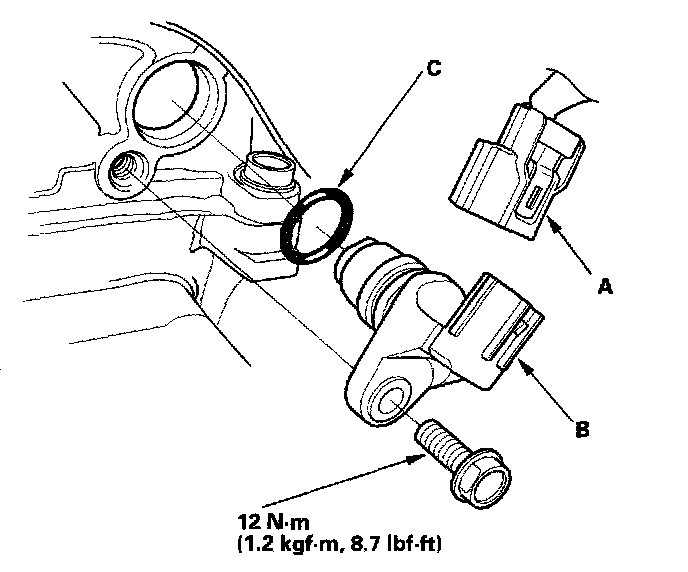 C

A

B

12 N·m
(1.2 kgf·m, 8.7 lbf·ft)