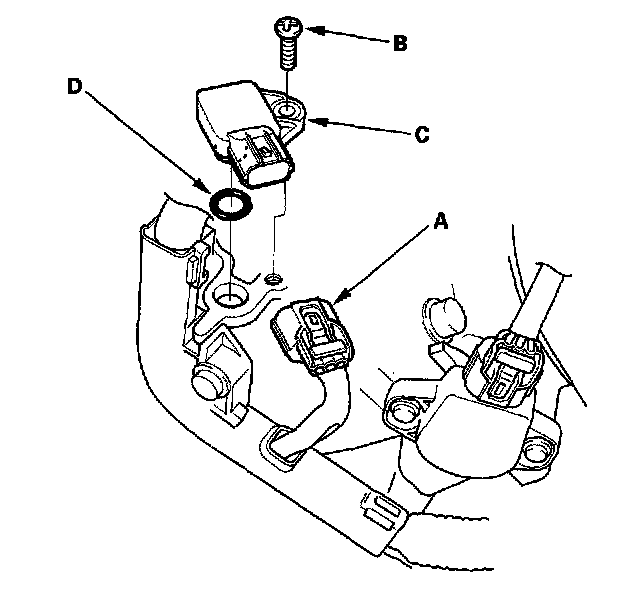 B
D
C
A