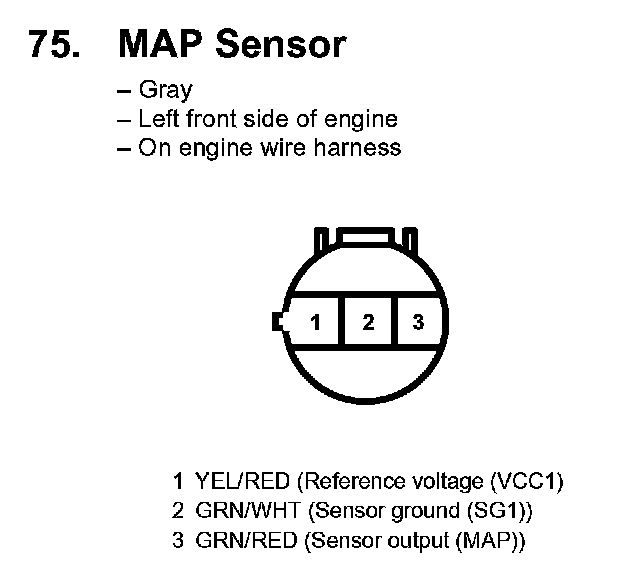 75. MAP Sensor

– Gray
– Left front side of engine
– On engine wire harness

1 2 3

1 YEL/RED (Reference voltage (VCC1)
2 GRN/WHT (Sensor ground (SG1))
3 GRN/RED (Sensor output (MAP))