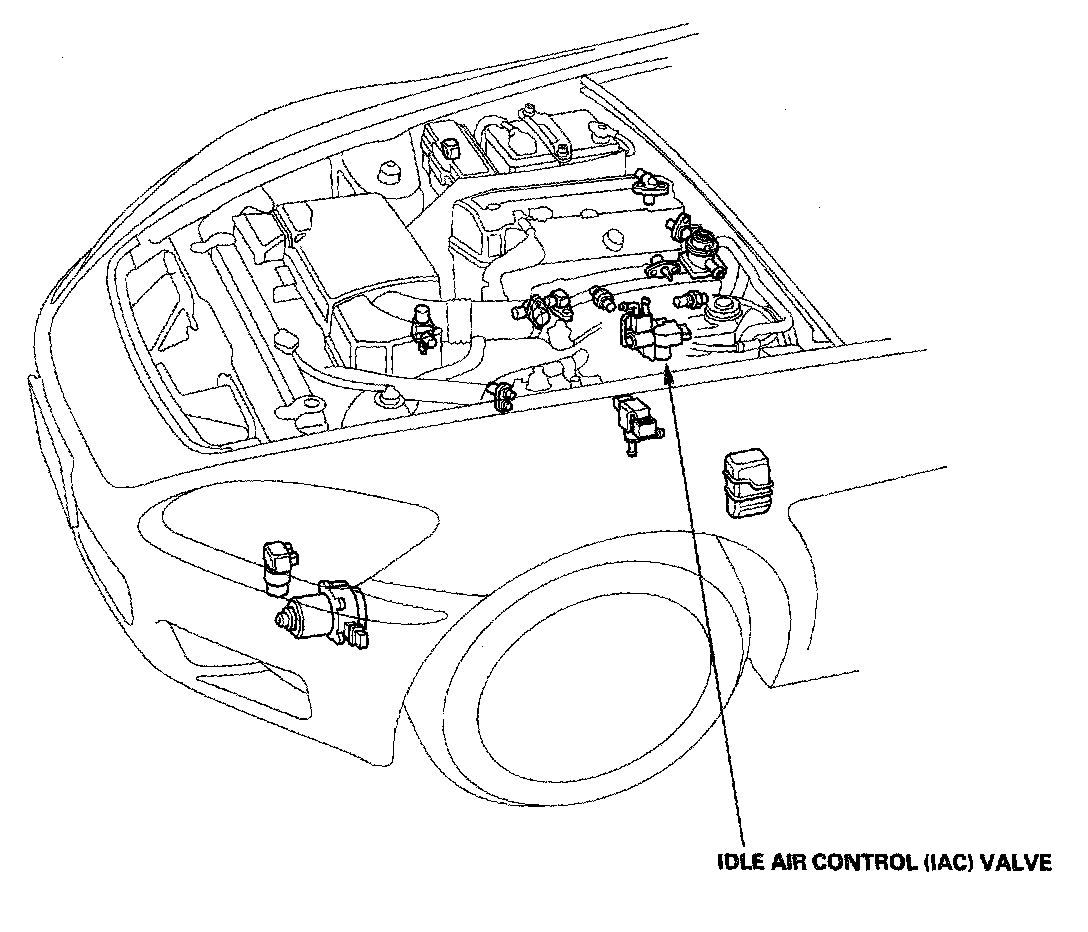 IDLE AIR CONTROL (IAC) VALVE