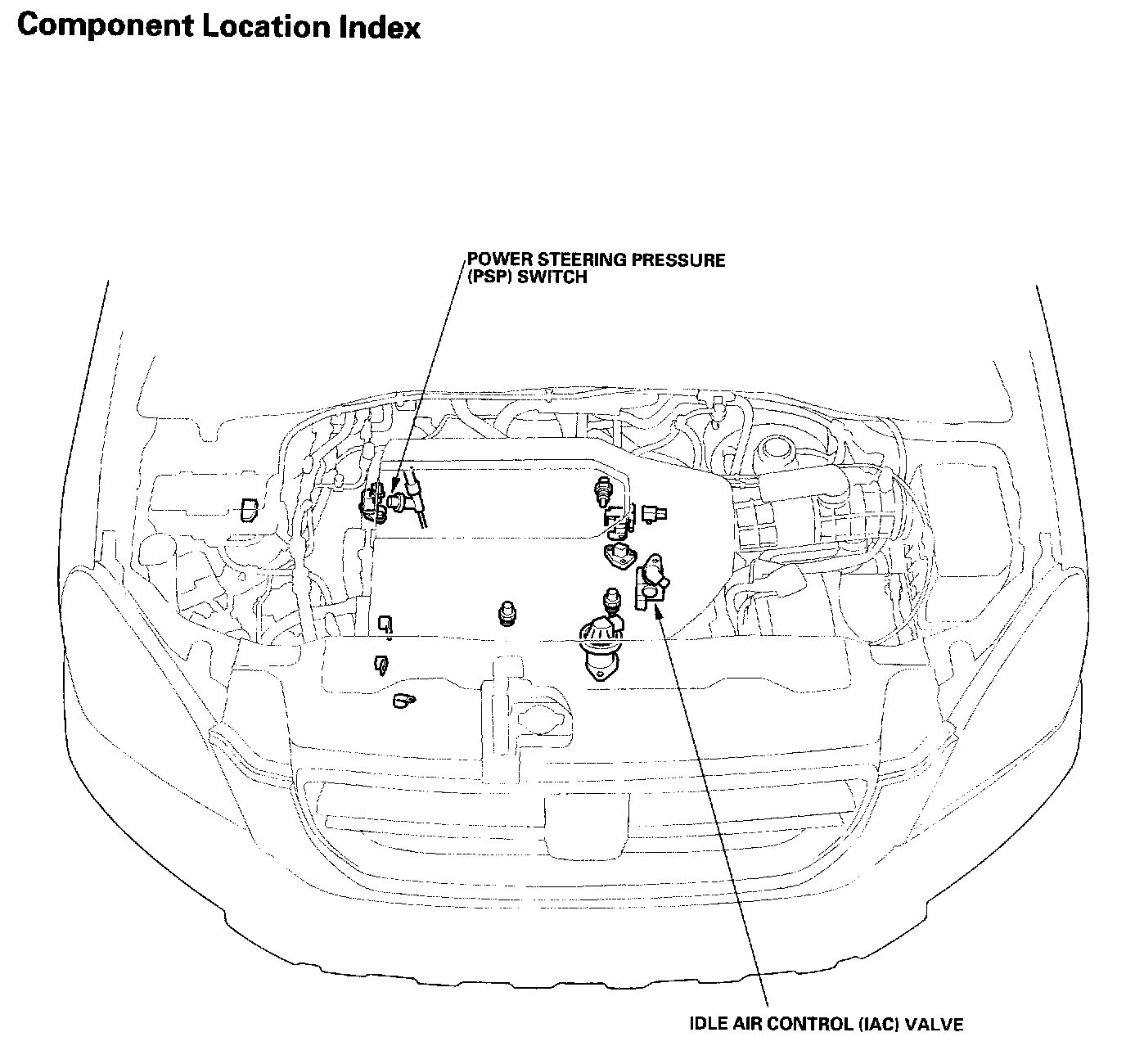 Component Location Index

POWER STEERING PRESSURE (PSP) SWITCH

IDLE AIR CONTROL (IAC) VALVE