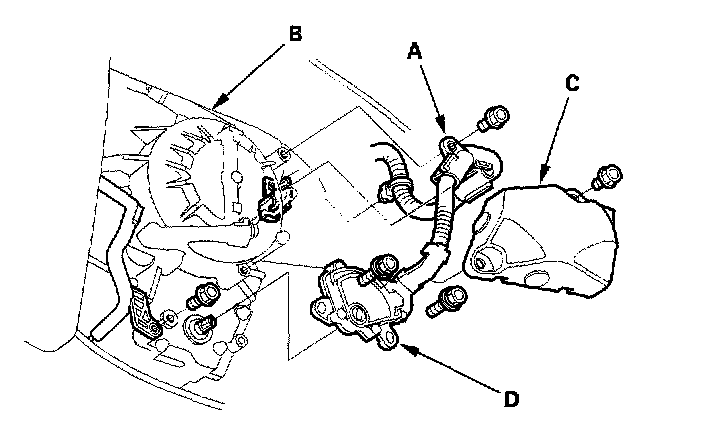 B
A
C
D