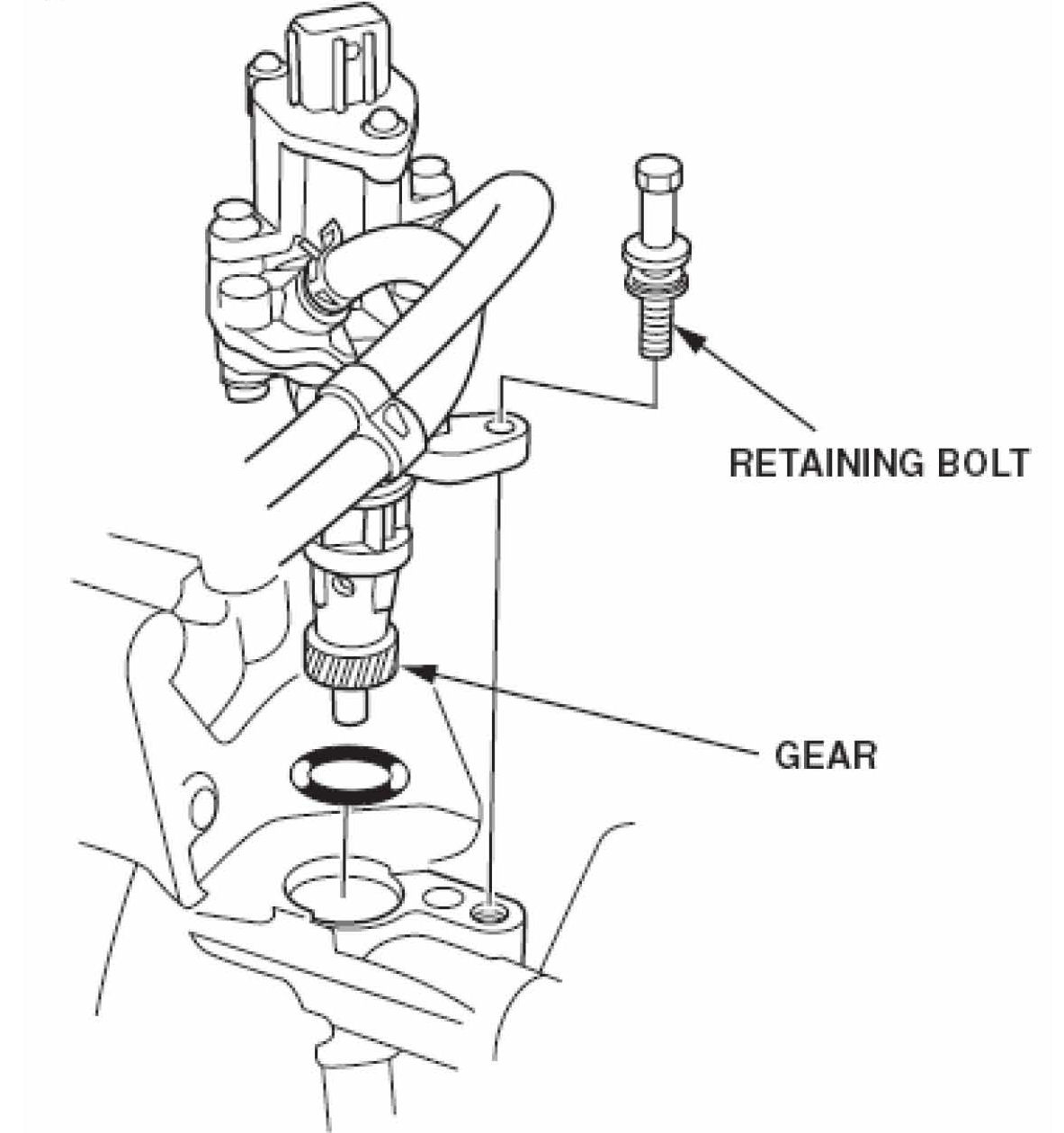 RETAINING BOLT

GEAR