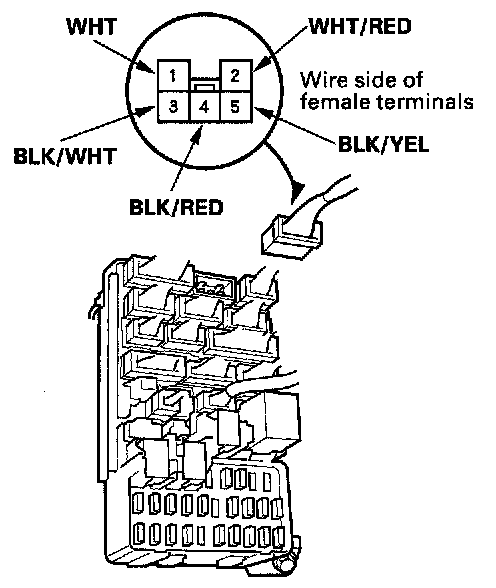 WHT

WHT/RED

1
2
3
4
5

Wire side of female terminals

BLK/WHT

BLK/YEL

BLK/RED