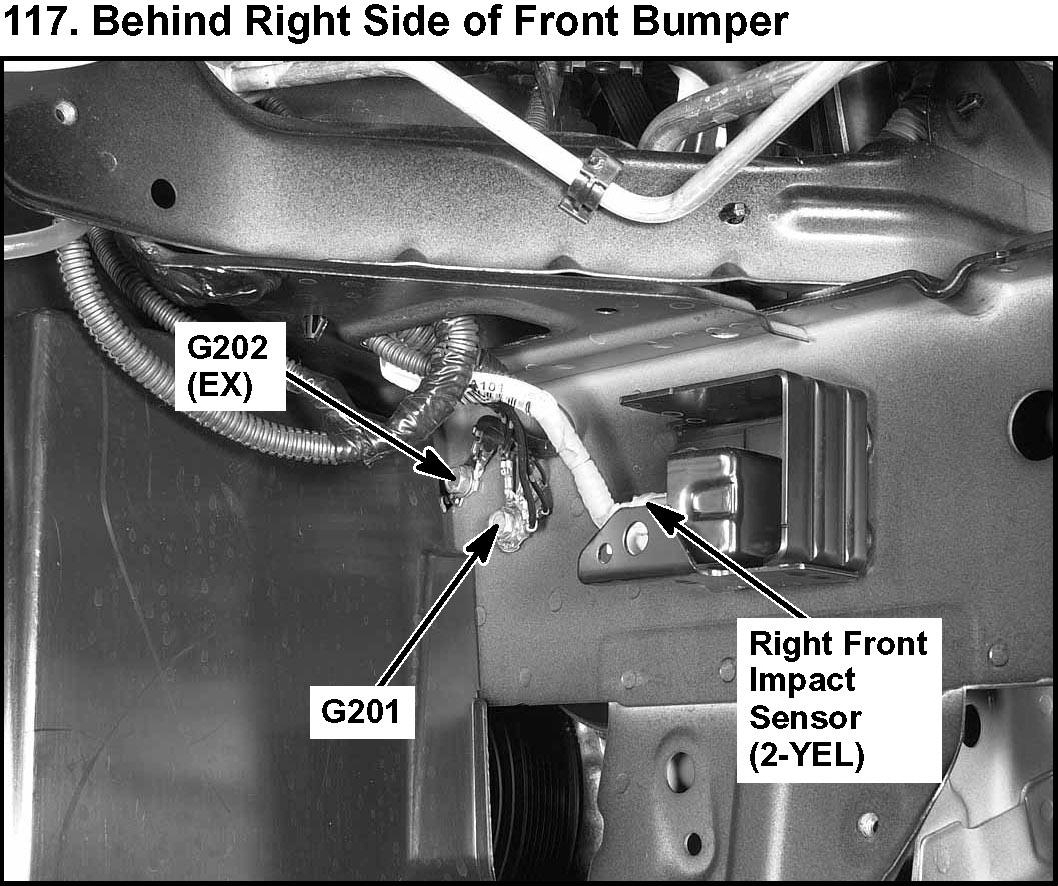 117. Behind Right Side of Front Bumper

G202
(EX)

G201

Right Front
Impact
Sensor
(2-YEL)