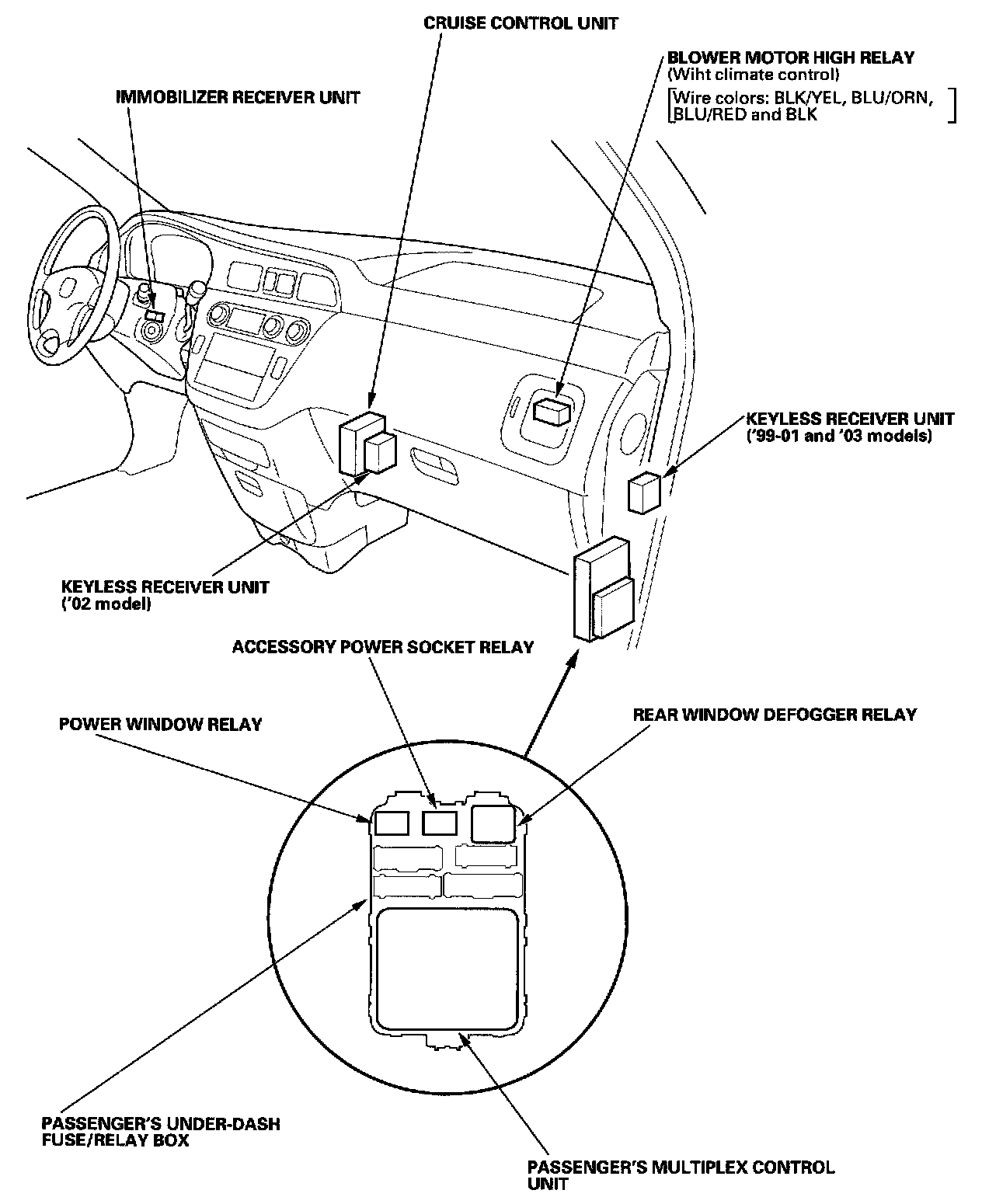 CRUISE CONTROL UNIT

BLOWER MOTOR HIGH RELAY
(Wiht climate control)
[Wire colors: BLK/YEL, BLU/ORN, BLU/RED and BLK]

IMMOBILIZER RECEIVER UNIT

KEYLESS RECEIVER UNIT
('99-01 and '03 models)

KEYLESS RECEIVER UNIT
('02 model)

ACCESSORY POWER SOCKET RELAY

POWER WINDOW RELAY

REAR WINDOW DEFOGGER RELAY

PASSENGER'S UNDER-DASH FUSE/RELAY BOX

PASSENGER'S MULTIPLEX CONTROL UNIT