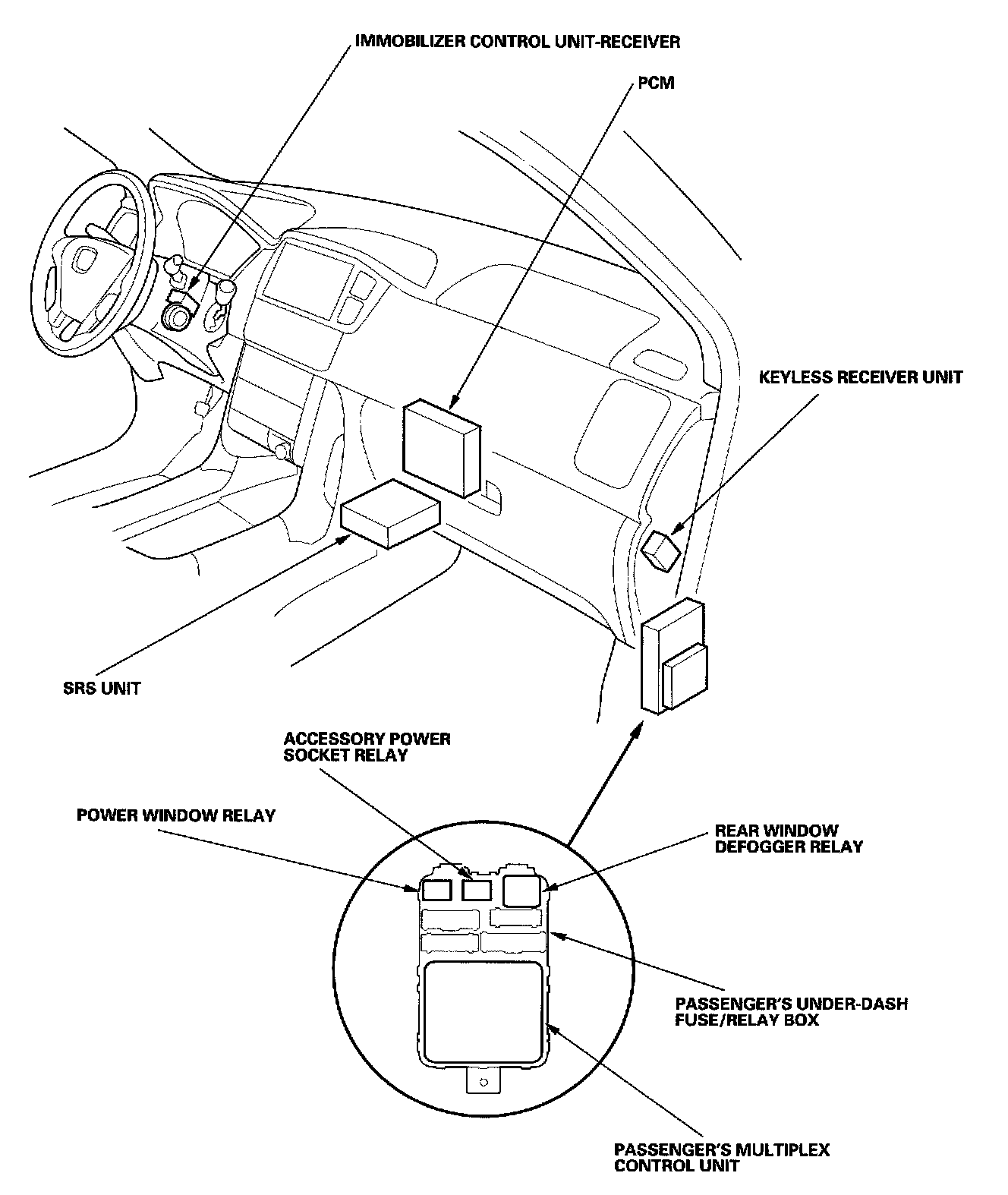 IMMOBILIZER CONTROL UNIT-RECEIVER

PCM

KEYLESS RECEIVER UNIT

SRS UNIT

ACCESSORY POWER SOCKET RELAY

POWER WINDOW RELAY

REAR WINDOW DEFOGGER RELAY

PASSENGER'S UNDER-DASH FUSE/RELAY BOX

PASSENGER'S MULTIPLEX CONTROL UNIT