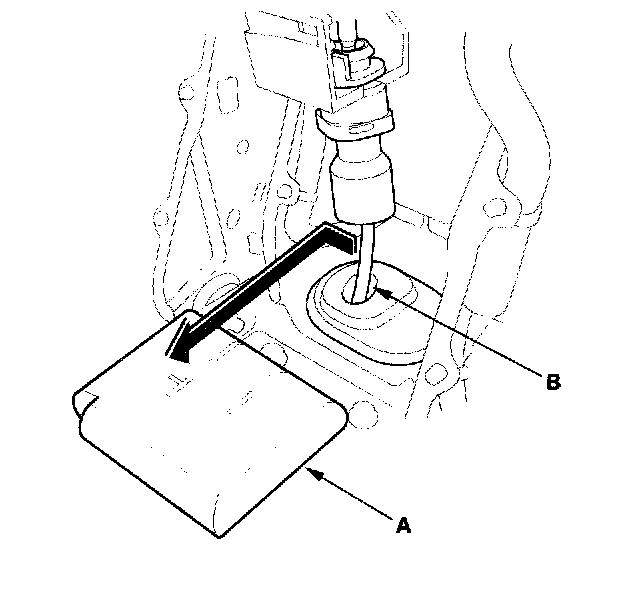 B

A