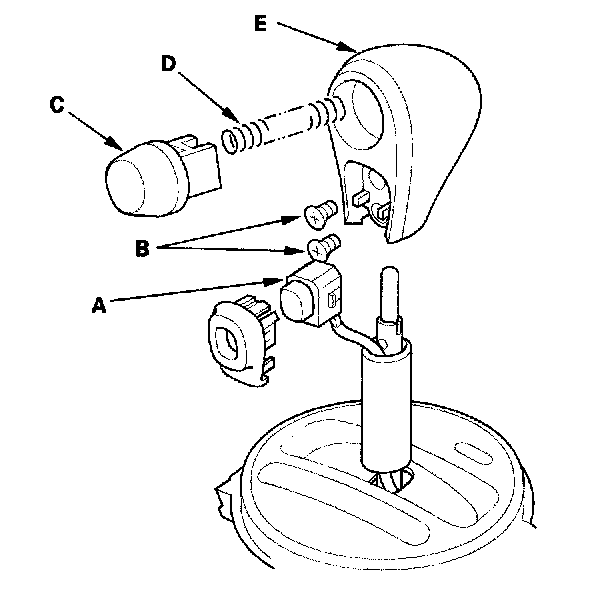 E
D
C
B
A