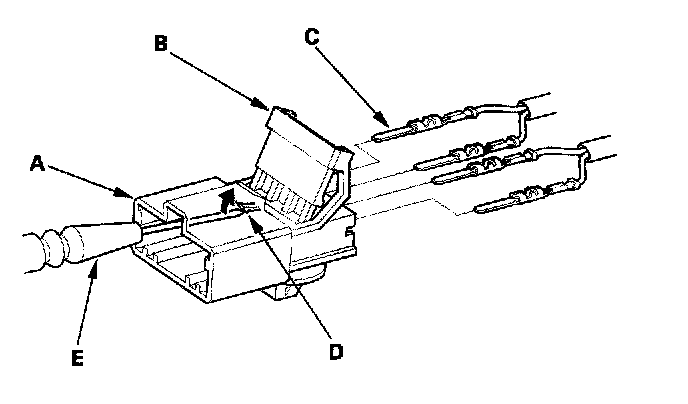 B
C
A
E
D