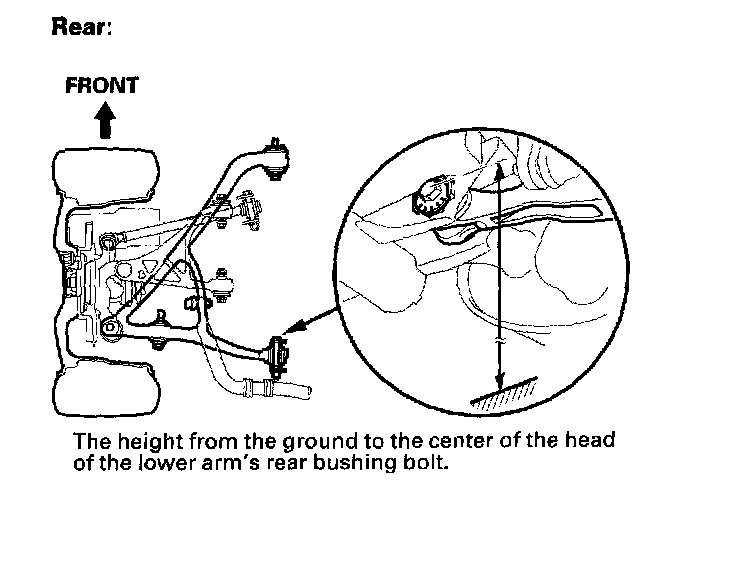 Rear:

FRONT

The height from the ground to the center of the head of the lower arm's rear bushing bolt.