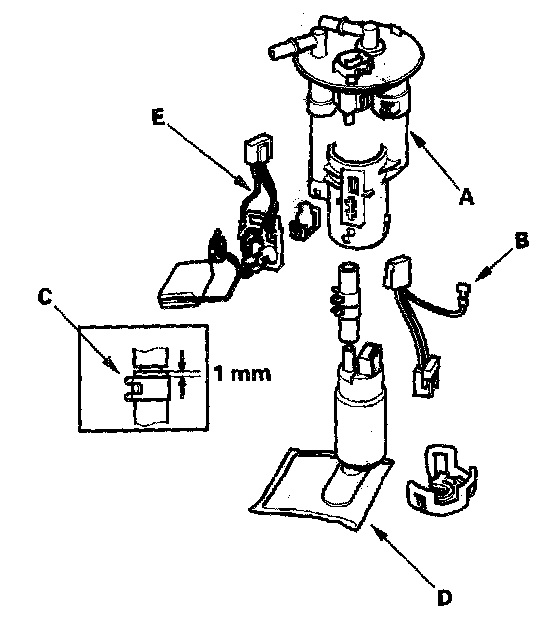 E
A
B
C
1 mm
D